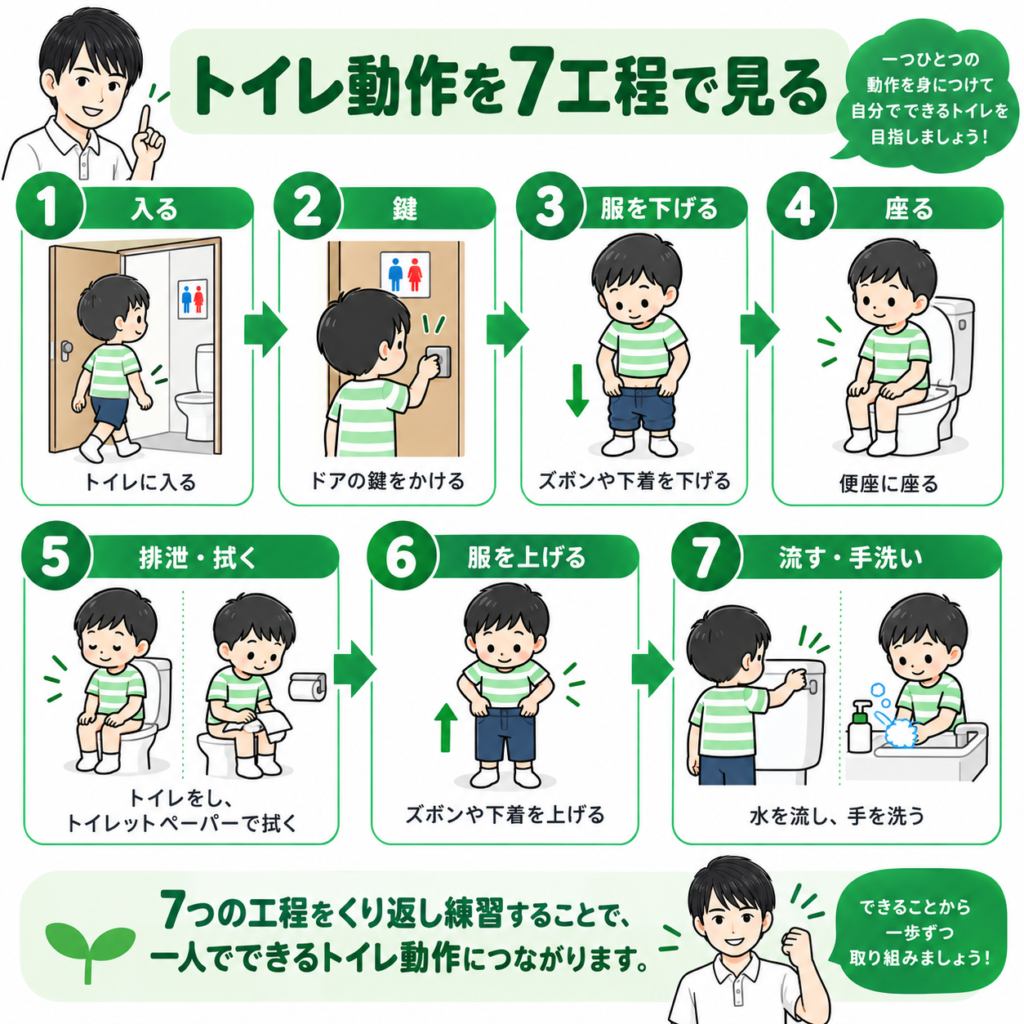 トイレ動作を7工程で見る

一つひとつの動作を身につけて自分でできるトイレを目指しましょう！

1 入る
トイレに入る

2 鍵
ドアの鍵をかける

3 服を下げる
ズボンや下着を下げる

4 座る
便座に座る

5 排泄・拭く
トイレをし、トイレットペーパーで拭く

6 服を上げる
ズボンや下着を上げる

7 流す・手洗い
水を流し、手を洗う

7つの工程をくり返し練習することで、一人でできるトイレ動作につながります。

できることから一歩ずつ取り組みましょう！