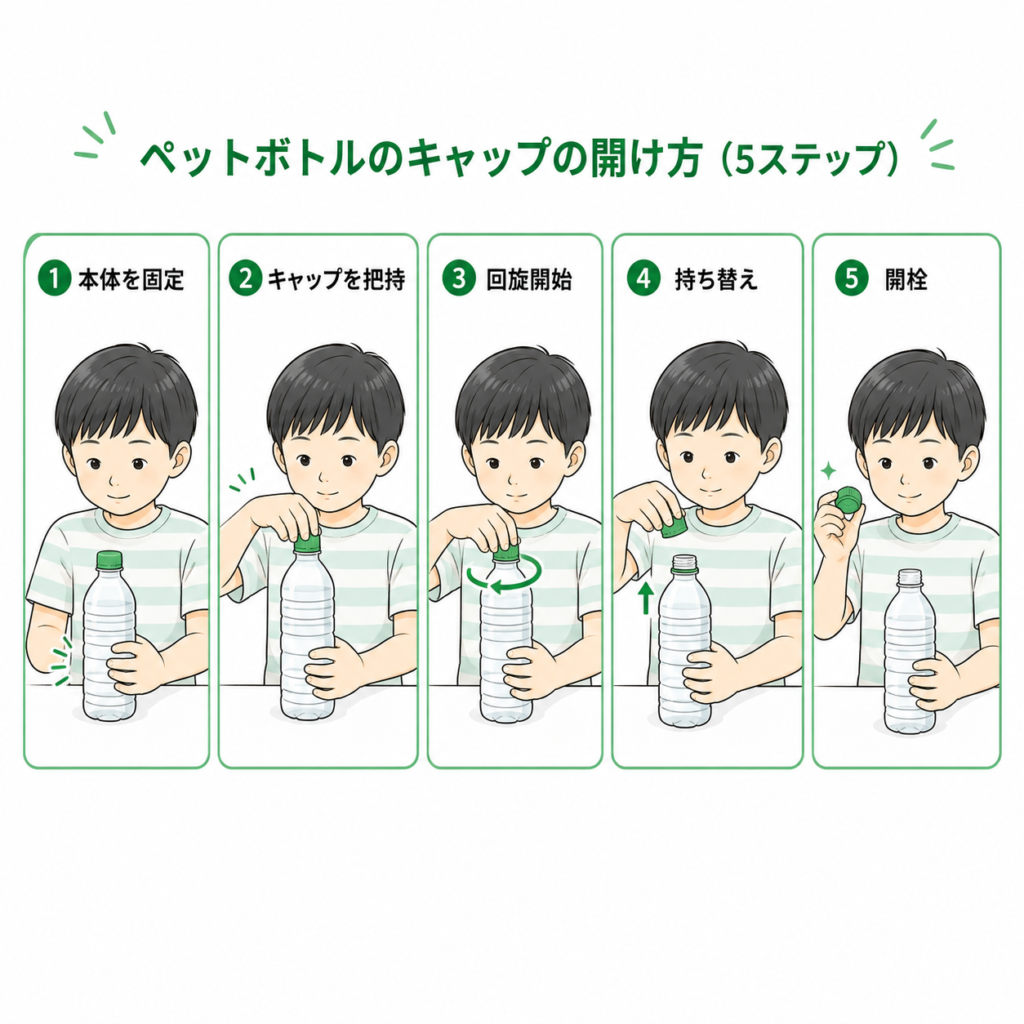 ペットボトルのキャップの開け方（5ステップ）

1 本体を固定

2 キャップを把持

3 回旋開始

4 持ち替え

5 開栓