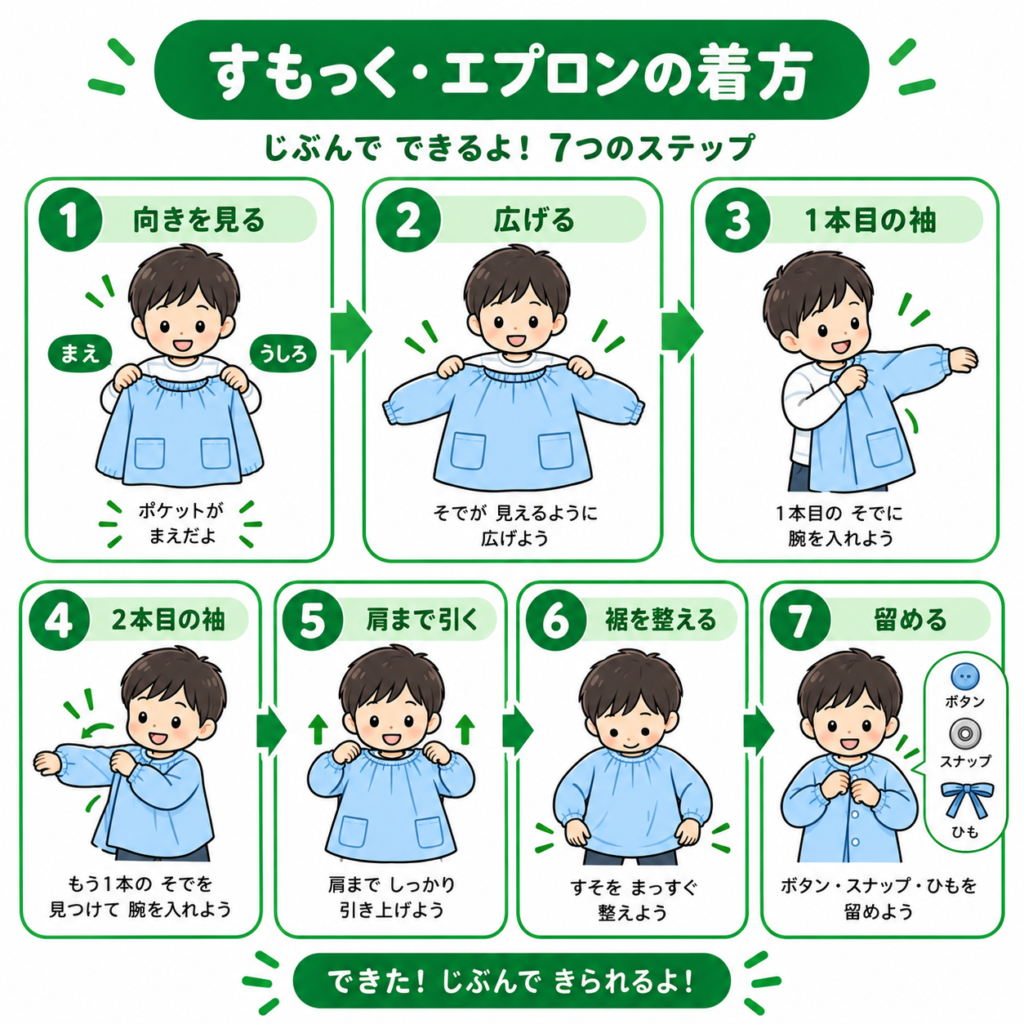 すもっく・エプロンの着方

じぶんで できるよ！ 7つのステップ

1 向きを見る

まえ

うしろ

ポケットが まえだよ

2 広げる

そでが 見えるように 広げよう

3 1本目の袖

1本目の そでに 腕を入れよう

4 2本目の袖

もう1本の そでを 見つけて 腕を入れよう

5 肩まで引く

肩まで しっかり 引き上げよう

6 裾を整える

すそを まっすぐ 整えよう

7 留める

ボタン

スナップ

ひも

ボタン・スナップ・ひもを 留めよう

できた！ じぶんで きられるよ！