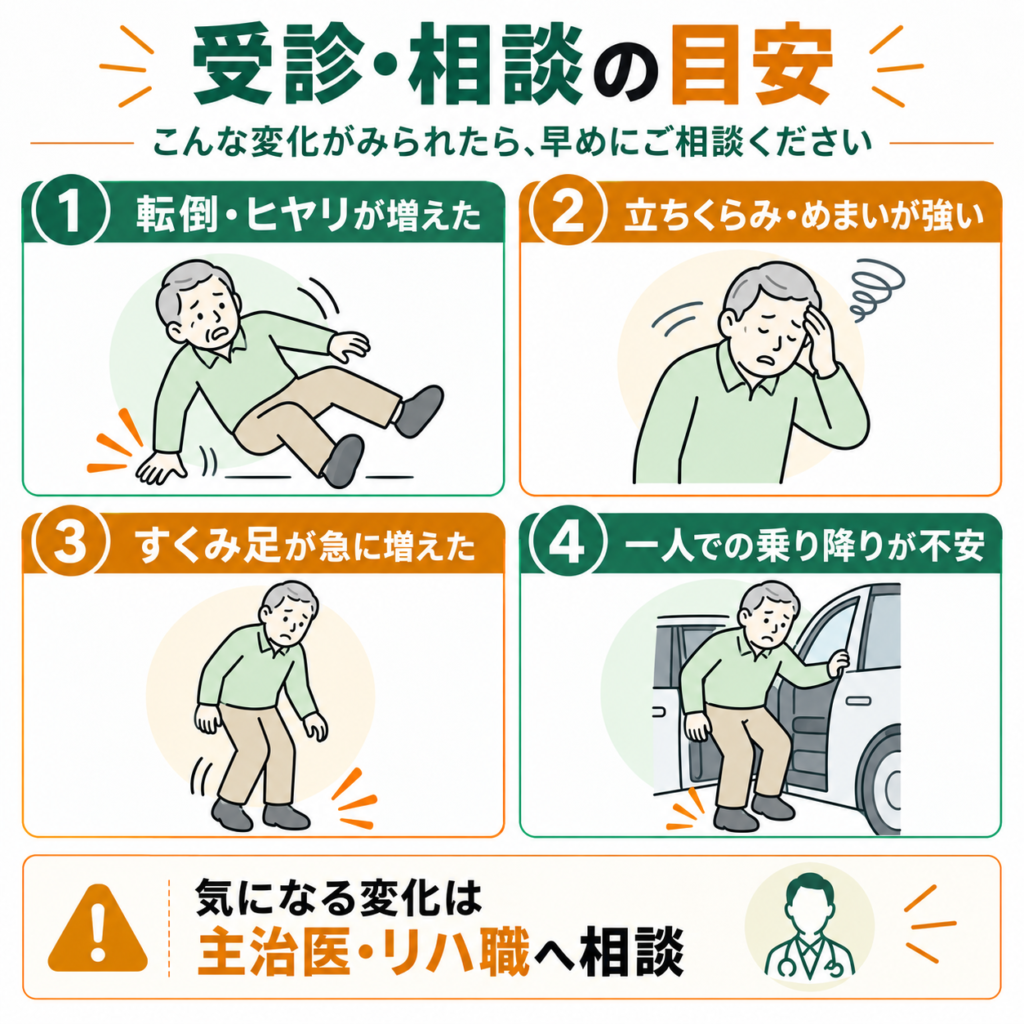 受診・相談の目安

こんな変化がみられたら、早めにご相談ください

1 転倒・ヒヤリが増えた

2 立ちくらみ・めまいが強い

3 すくみ足が急に増えた

4 一人での乗り降りが不安

気になる変化は
主治医・リハ職へ相談