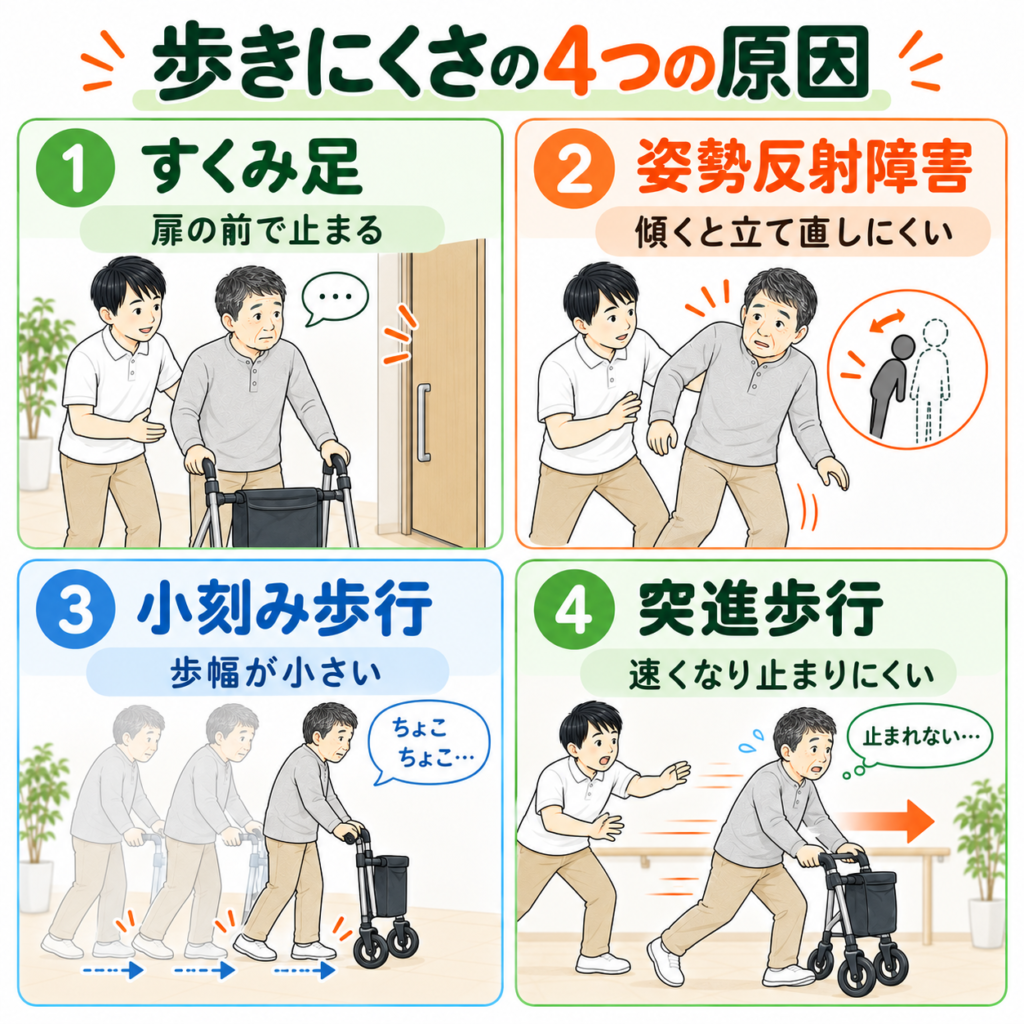 歩きにくさの4つの原因

1 すくみ足

扉の前で止まる

…

2 姿勢反射障害

傾くと立て直しにくい

3 小刻み歩行

歩幅が小さい

ちょこ
ちょこ…

4 突進歩行

速くなり止まりにくい

止まれない…