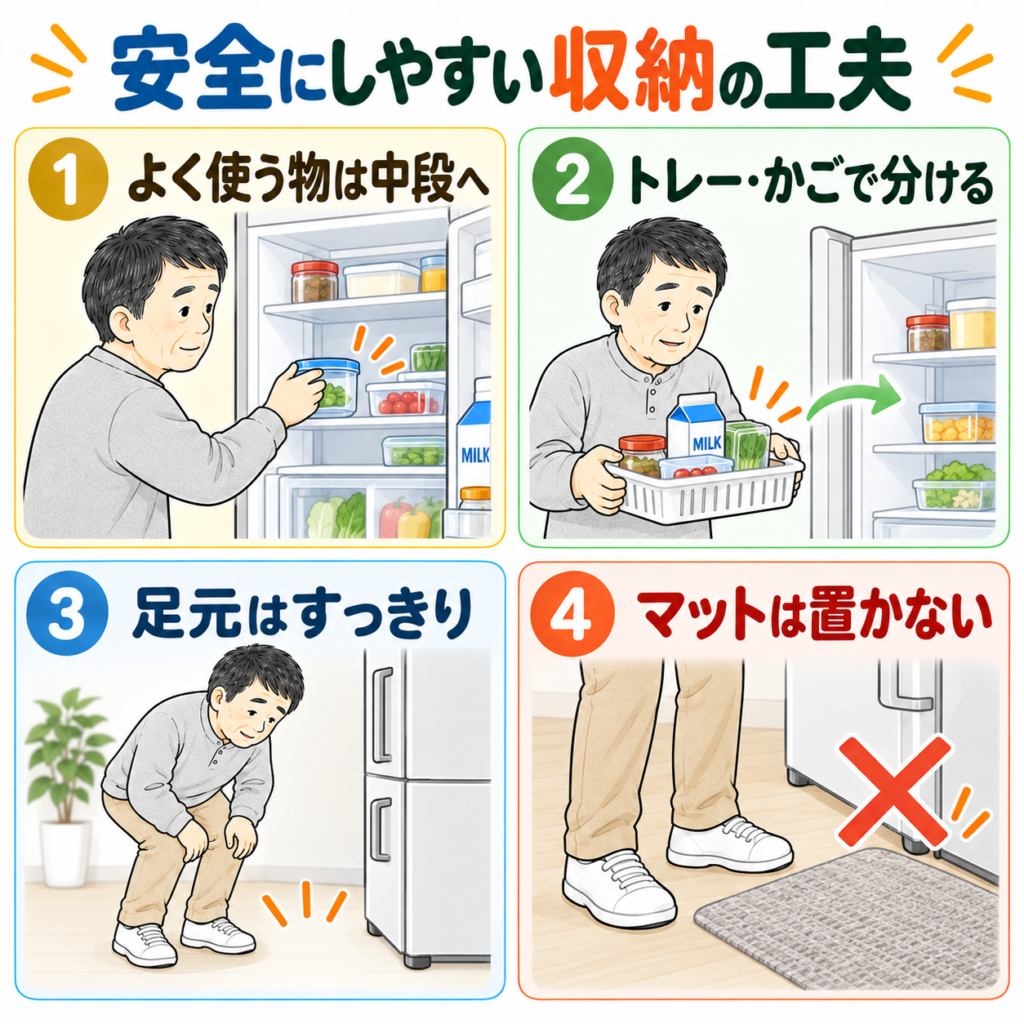 安全にしやすい収納の工夫

1 よく使う物は中段へ

MILK

2 トレー・かごで分ける

MILK

3 足元はすっきり

4 マットは置かない