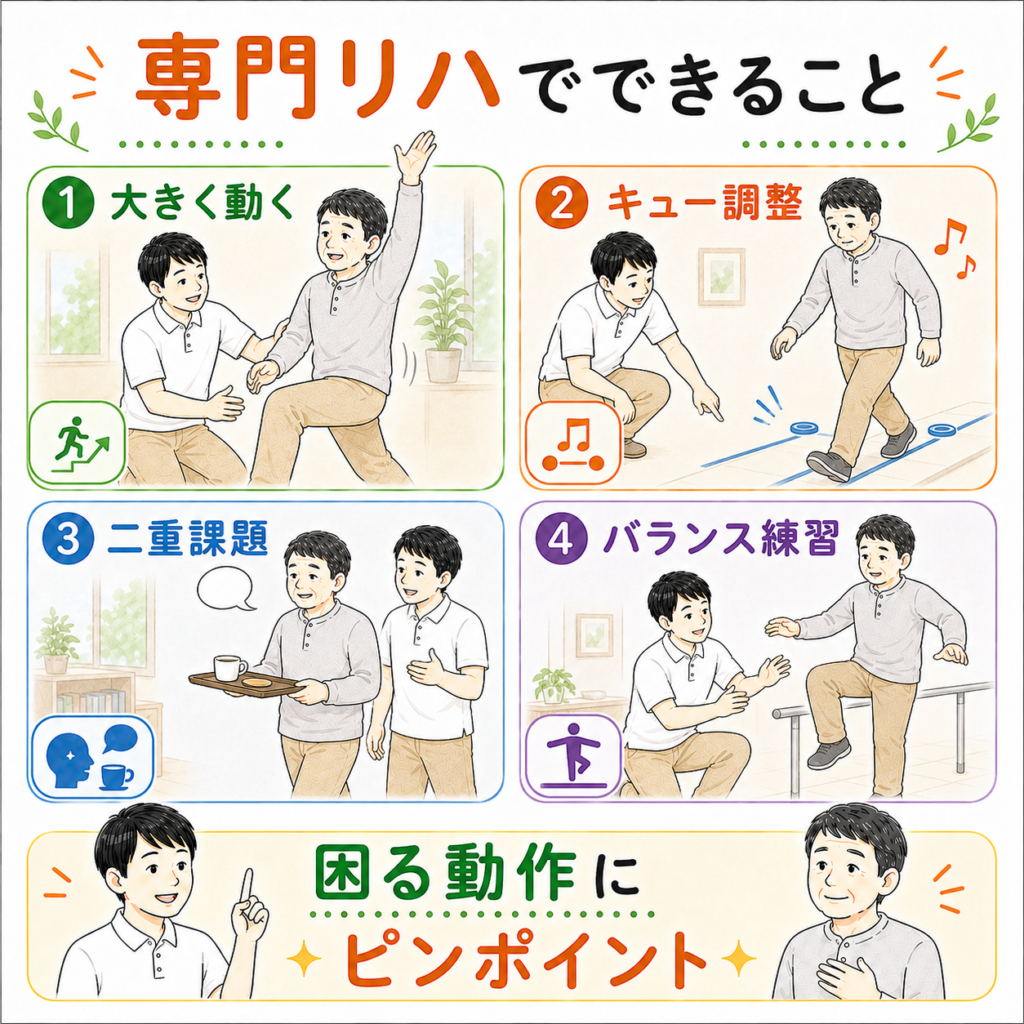 専門リハでできること

1 大きく動く

2 キュー調整

3 二重課題

4 バランス練習

困る動作に
ピンポイント