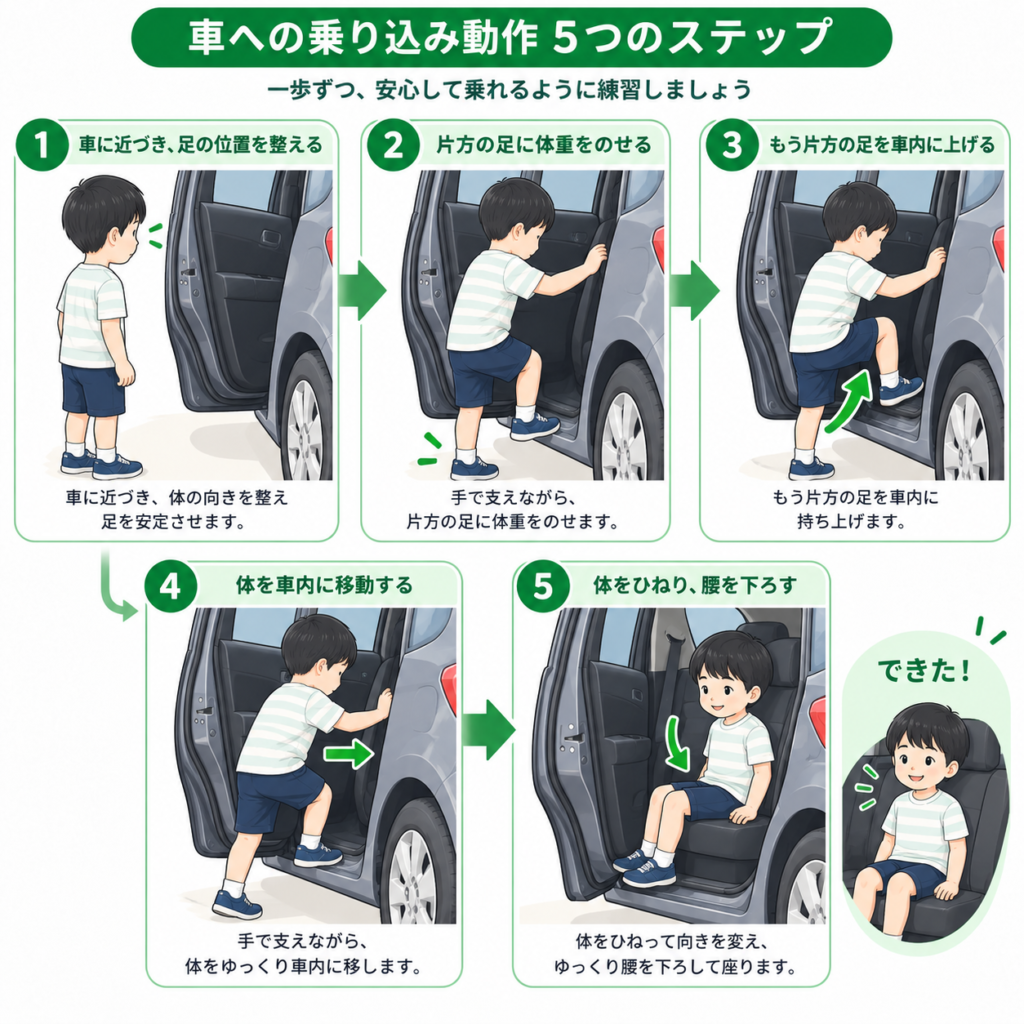 車への乗り込み動作 5つのステップ

一歩ずつ、安心して乗れるように練習しましょう

1 車に近づき、足の位置を整える

車に近づき、体の向きを整え
足を安定させます。

2 片方の足に体重をのせる

手で支えながら、
片方の足に体重をのせます。

3 もう片方の足を車内に上げる

もう片方の足を車内に
持ち上げます。

4 体を車内に移動する

手で支えながら、
体をゆっくり車内に移します。

5 体をひねり、腰を下ろす

体をひねって向きを変え、
ゆっくり腰を下ろして座ります。

できた!