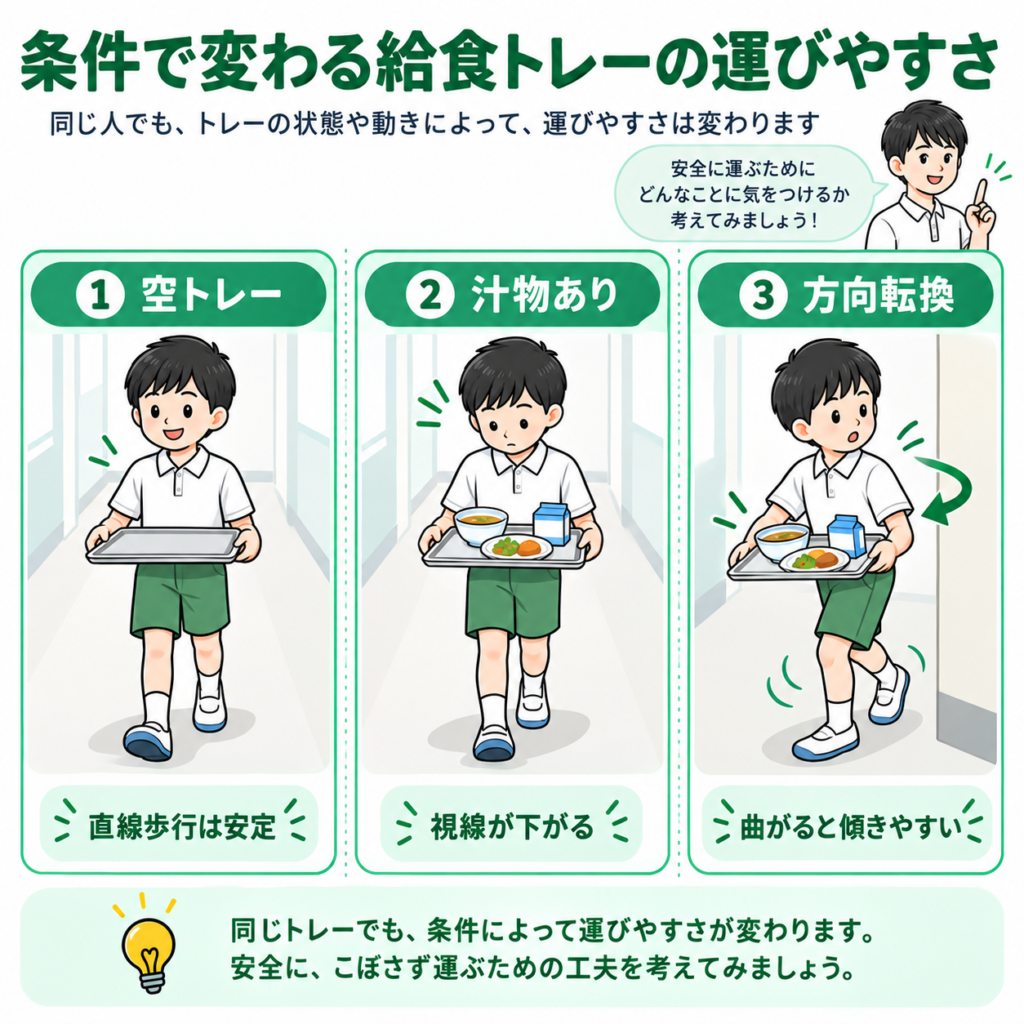 条件で変わる給食トレーの運びやすさ

同じ人でも、トレーの状態や動きによって、運びやすさは変わります

安全に運ぶために
どんなことに気をつけるか
考えてみましょう！

1 空トレー

直線歩行は安定

2 汁物あり

視線が下がる

3 方向転換

曲がると傾きやすい

同じトレーでも、条件によって運びやすさが変わります。
安全に、こぼさず運ぶための工夫を考えてみましょう。