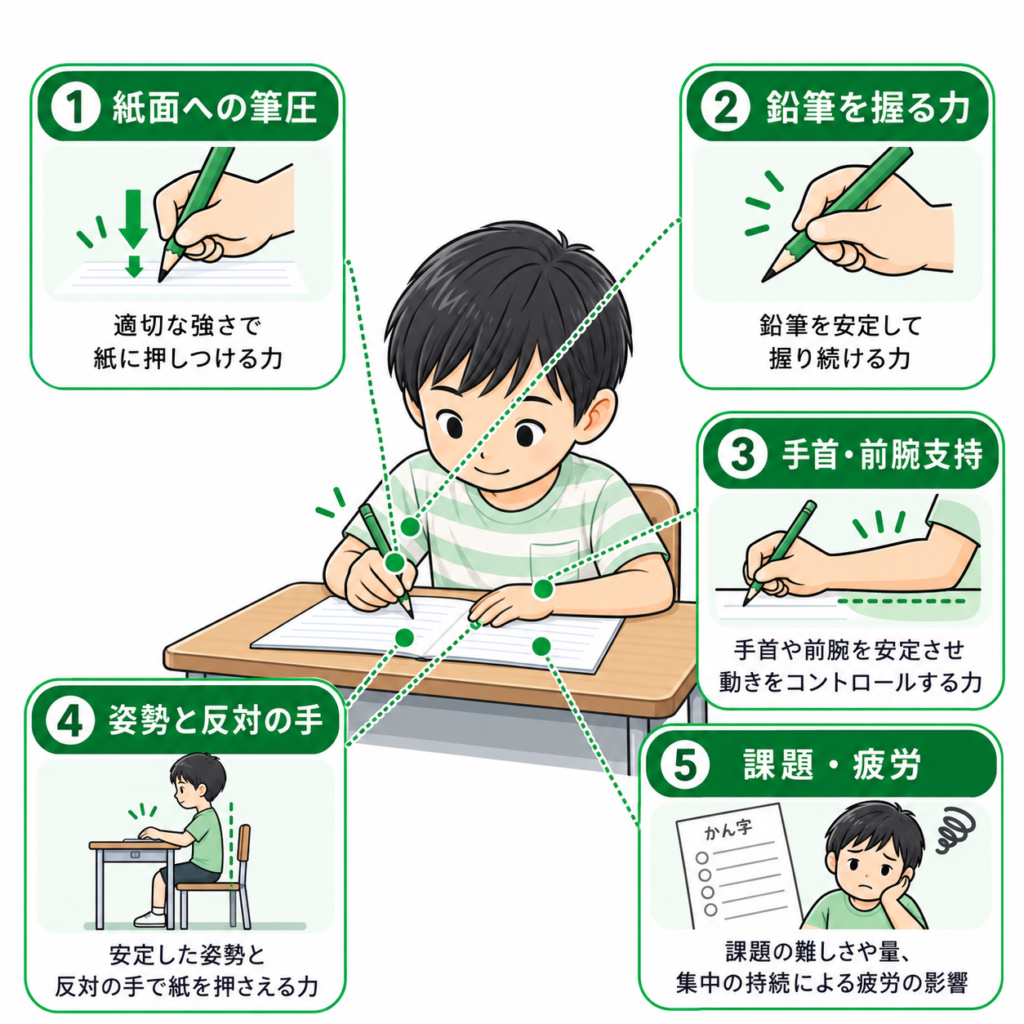 1 紙面への筆圧

適切な強さで
紙に押しつける力

2 鉛筆を握る力

鉛筆を安定して
握り続ける力

3 手首・前腕支持

手首や前腕を安定させ
動きをコントロールする力

4 姿勢と反対の手

安定した姿勢と
反対の手で紙を押さえる力

5 課題・疲労

かん字

課題の難しさや量、
集中の持続による疲労の影響