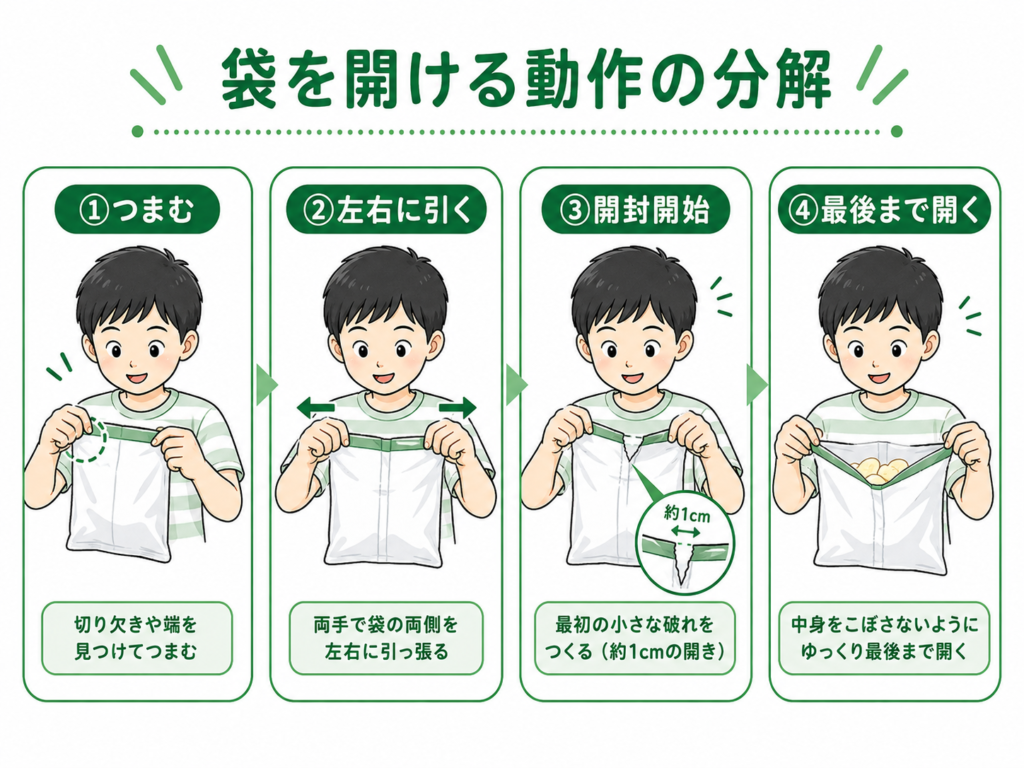 袋を開ける動作の分解

①つまむ

切り欠きや端を見つけてつまむ

②左右に引く

両手で袋の両側を左右に引っ張る

③開封開始

約1cm

最初の小さな破れをつくる（約1cmの開き）

④最後まで開く

中身をこぼさないようにゆっくり最後まで開く