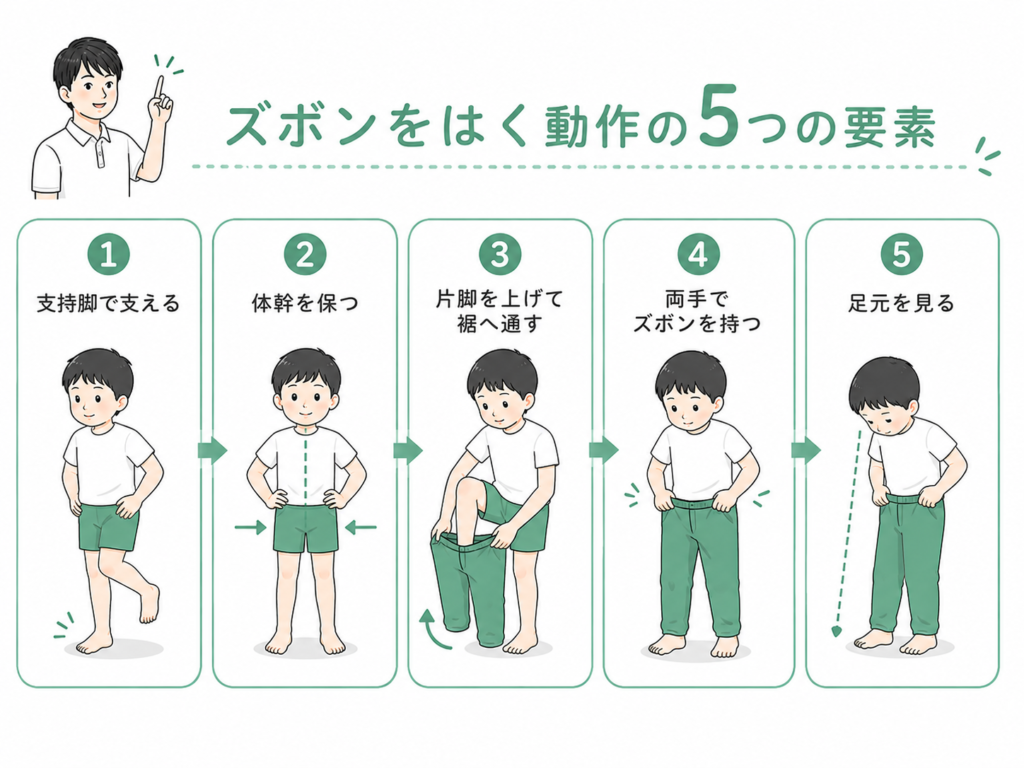 ズボンをはく動作の5つの要素

1
支持脚で支える

2
体幹を保つ

3
片脚を上げて裾へ通す

4
両手でズボンを持つ

5
足元を見る