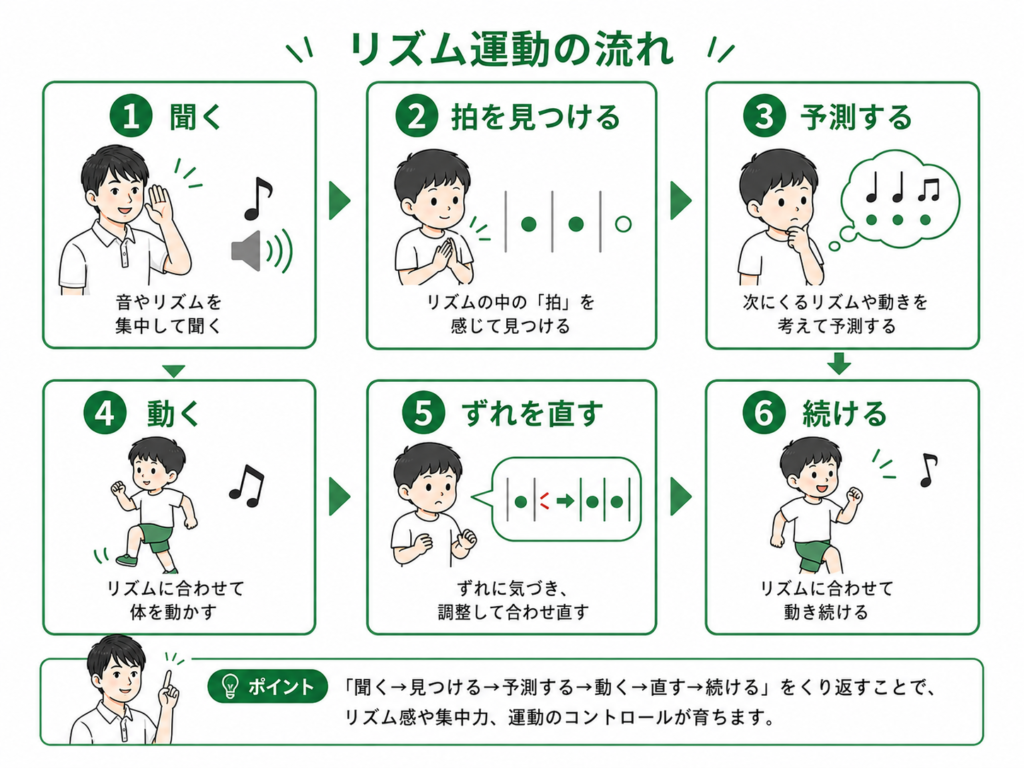 リズム運動の流れ

1 聞く
音やリズムを集中して聞く

2 拍を見つける
リズムの中の「拍」を感じて見つける

3 予測する
次にくるリズムや動きを考えて予測する

4 動く
リズムに合わせて体を動かす

5 ずれを直す
ずれに気づき、調整して合わせ直す

6 続ける
リズムに合わせて動き続ける

ポイント
「聞く→見つける→予測する→動く→直す→続ける」をくり返すことで、リズム感や集中力、運動のコントロールが育ちます。