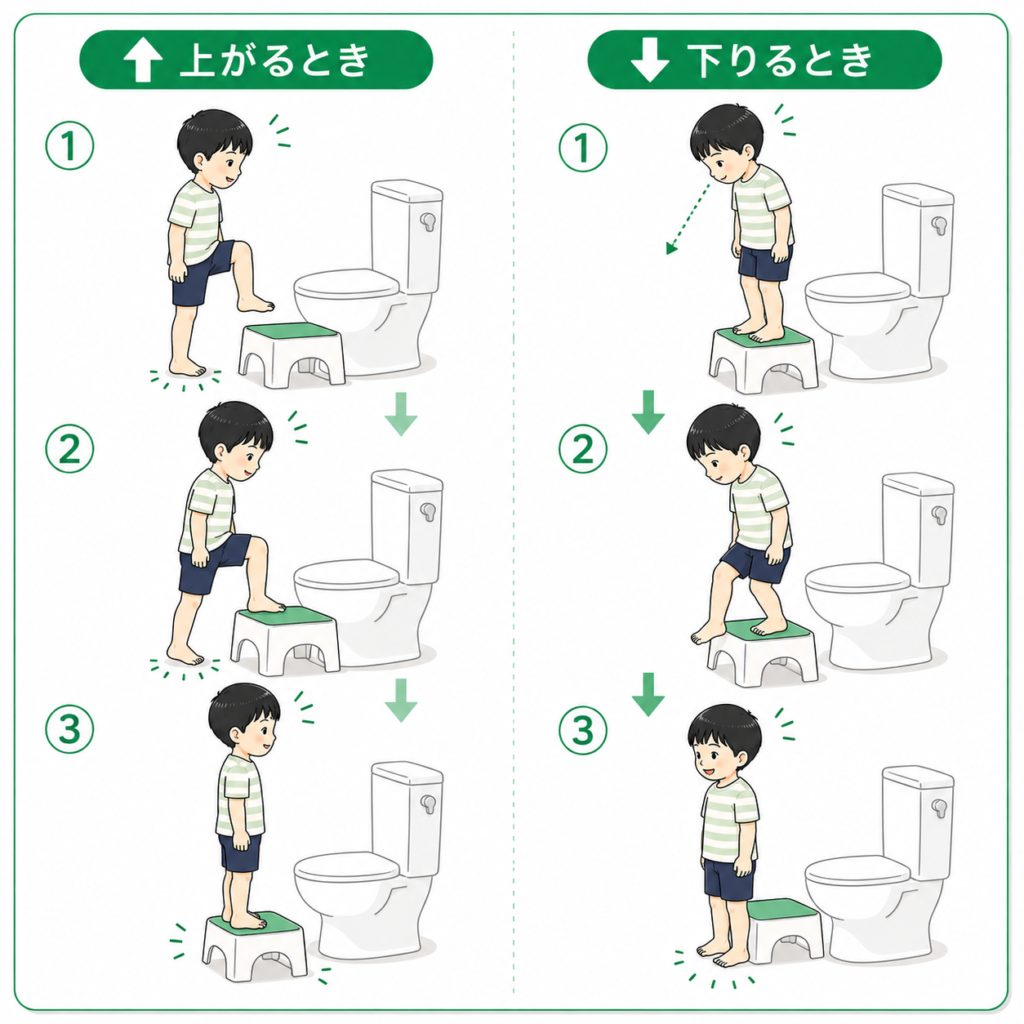 上がるとき

①

②

③

下りるとき

①

②

③