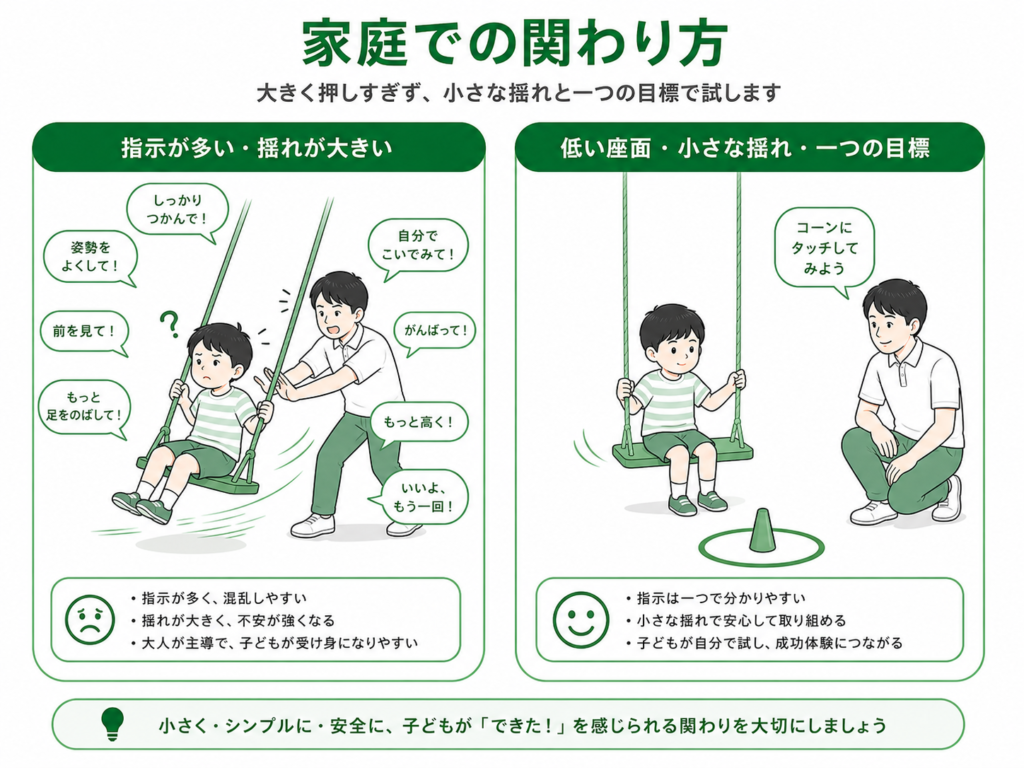 家庭での関わり方

大きく押しすぎず、小さな揺れと一つの目標で試します

指示が多い・揺れが大きい

しっかりつかんで！

姿勢をよくして！

前を見て！

もっと足をのばして！

?

自分でこいでみて！

がんばって！

もっと高く！

いいよ、もう一回！

・指示が多く、混乱しやすい
・揺れが大きく、不安が強くなる
・大人が主導で、子どもが受け身になりやすい

低い座面・小さな揺れ・一つの目標

コーンにタッチしてみよう

・指示は一つで分かりやすい
・小さな揺れで安心して取り組める
・子どもが自分で試し、成功体験につながる

小さく・シンプルに・安全に、子どもが「できた！」を感じられる関わりを大切にしましょう