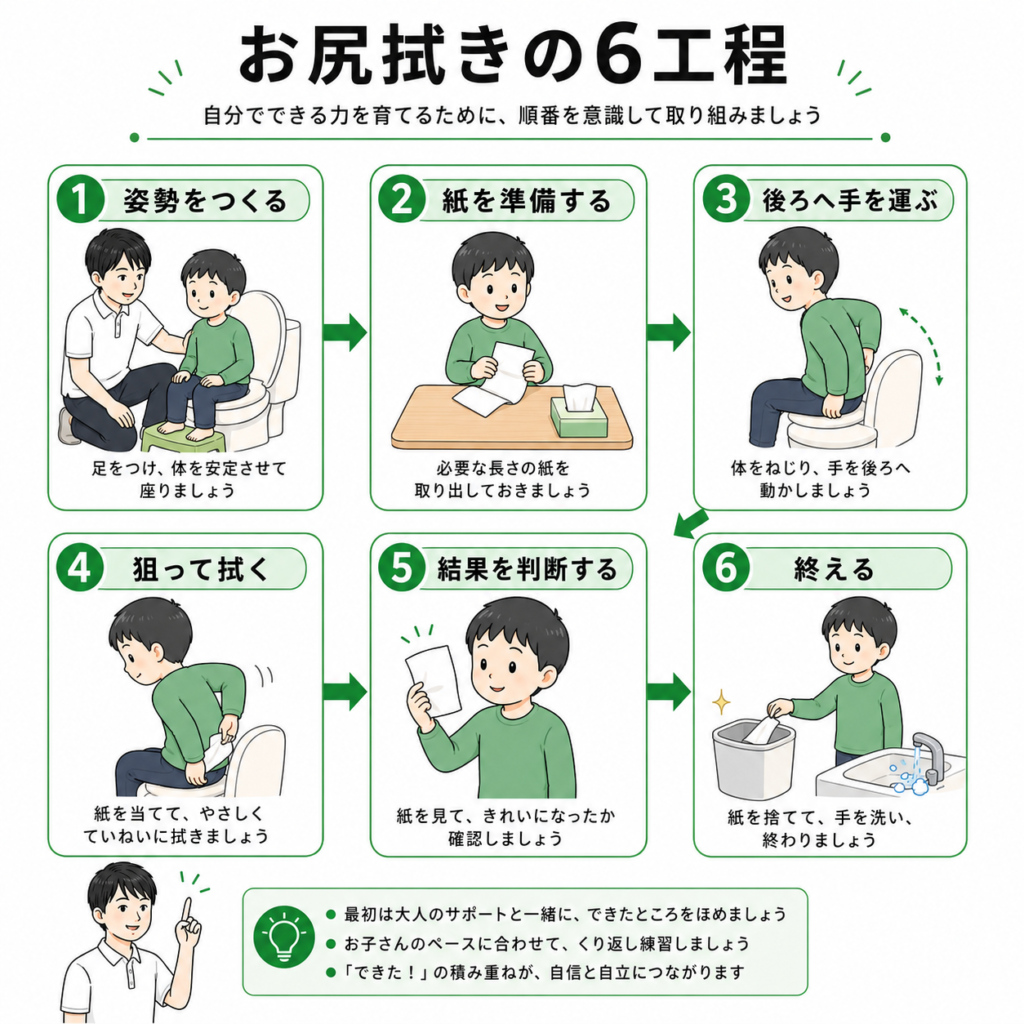 お尻拭きの6工程

自分でできる力を育てるために、順番を意識して取り組みましょう

1 姿勢をつくる

足をつけ、体を安定させて座りましょう

2 紙を準備する

必要な長さの紙を取り出しておきましょう

3 後ろへ手を運ぶ

体をねじり、手を後ろへ動かしましょう

4 狙って拭く

紙を当てて、やさしくていねいに拭きましょう

5 結果を判断する

紙を見て、きれいになったか確認しましょう

6 終える

紙を捨てて、手を洗い、終わりましょう

● 最初は大人のサポートと一緒に、できたところをほめましょう
● お子さんのペースに合わせて、くり返し練習しましょう
● 「できた！」の積み重ねが、自信と自立につながります