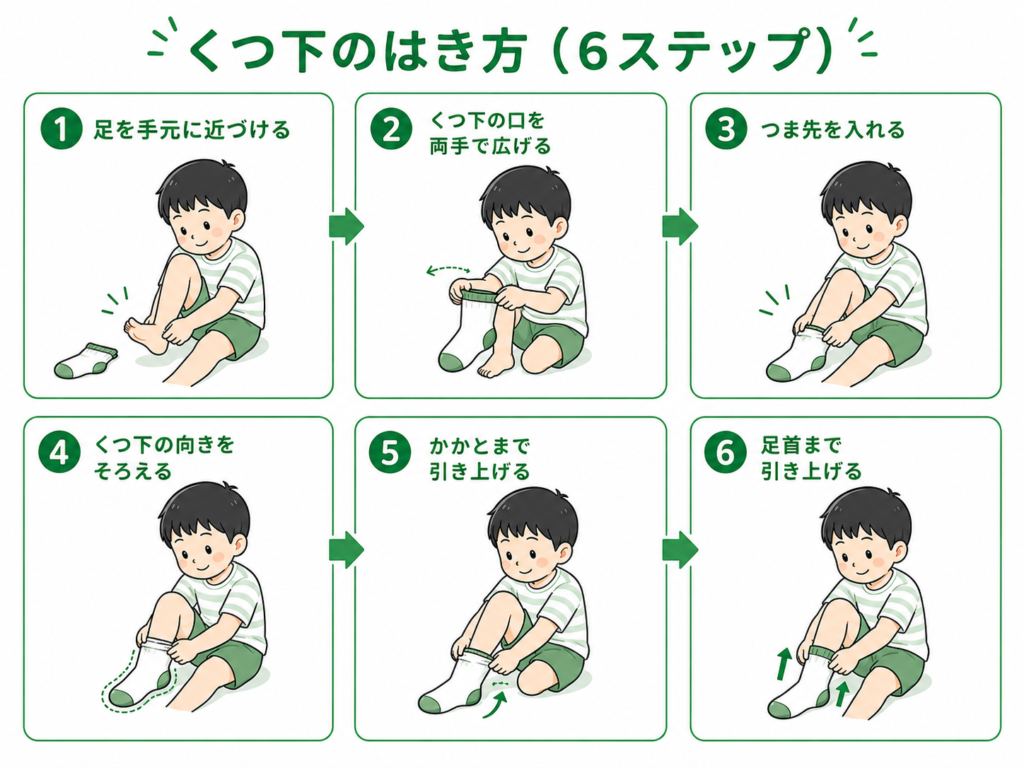 くつ下のはき方（6ステップ）

1 足を手元に近づける

2 くつ下の口を両手で広げる

3 つま先を入れる

4 くつ下の向きをそろえる

5 かかとまで引き上げる

6 足首まで引き上げる