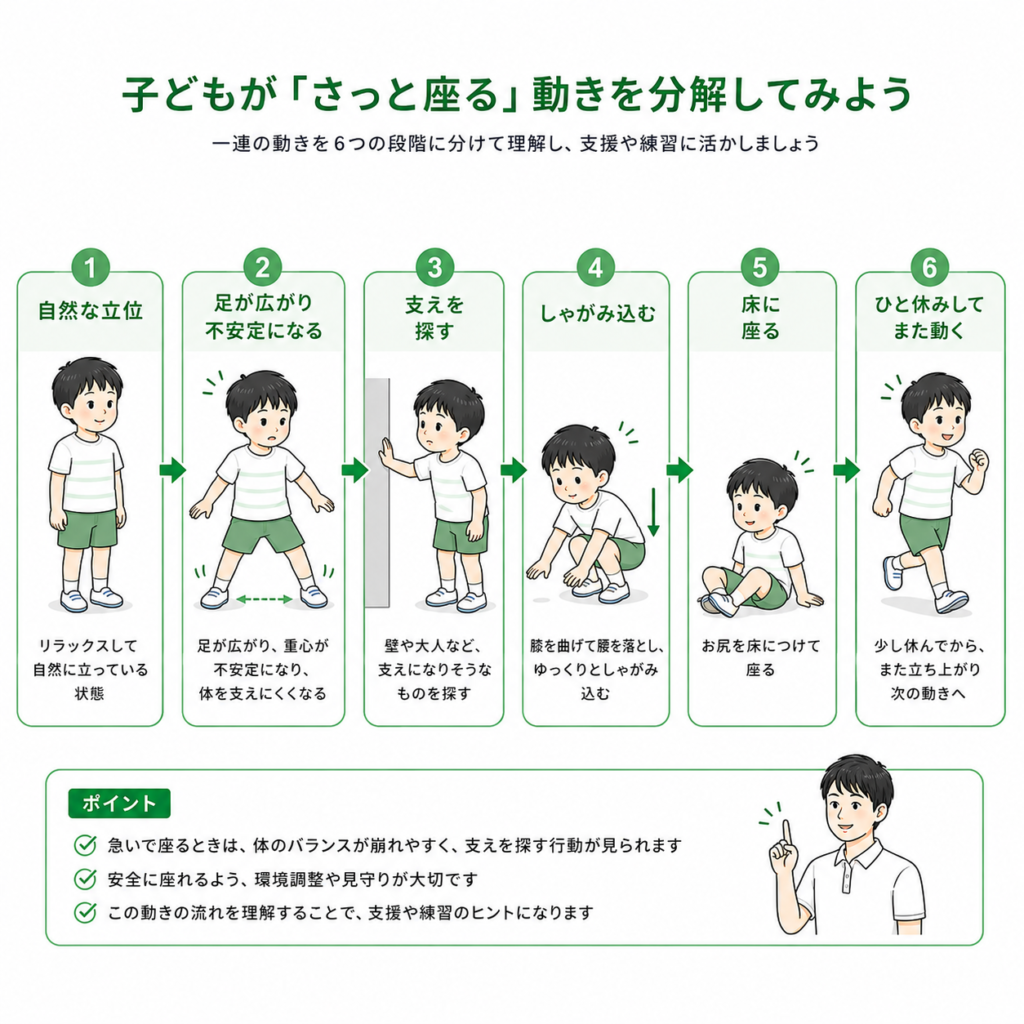 子どもが「さっと座る」動きを分解してみよう

一連の動きを6つの段階に分けて理解し、支援や練習に活かしましょう

1
自然な立位
リラックスして自然に立っている状態

2
足が広がり不安定になる
足が広がり、重心が不安定になり、体を支えにくくなる

3
支えを探す
壁や大人など、支えになりそうなものを探す

4
しゃがみ込む
膝を曲げて腰を落とし、ゆっくりとしゃがみ込む

5
床に座る
お尻を床につけて座る

6
ひと休みしてまた動く
少し休んでから、また立ち上がり次の動きへ

ポイント
急いで座るときは、体のバランスが崩れやすく、支えを探す行動が見られます
安全に座れるよう、環境調整や見守りが大切です
この動きの流れを理解することで、支援や練習のヒントになります