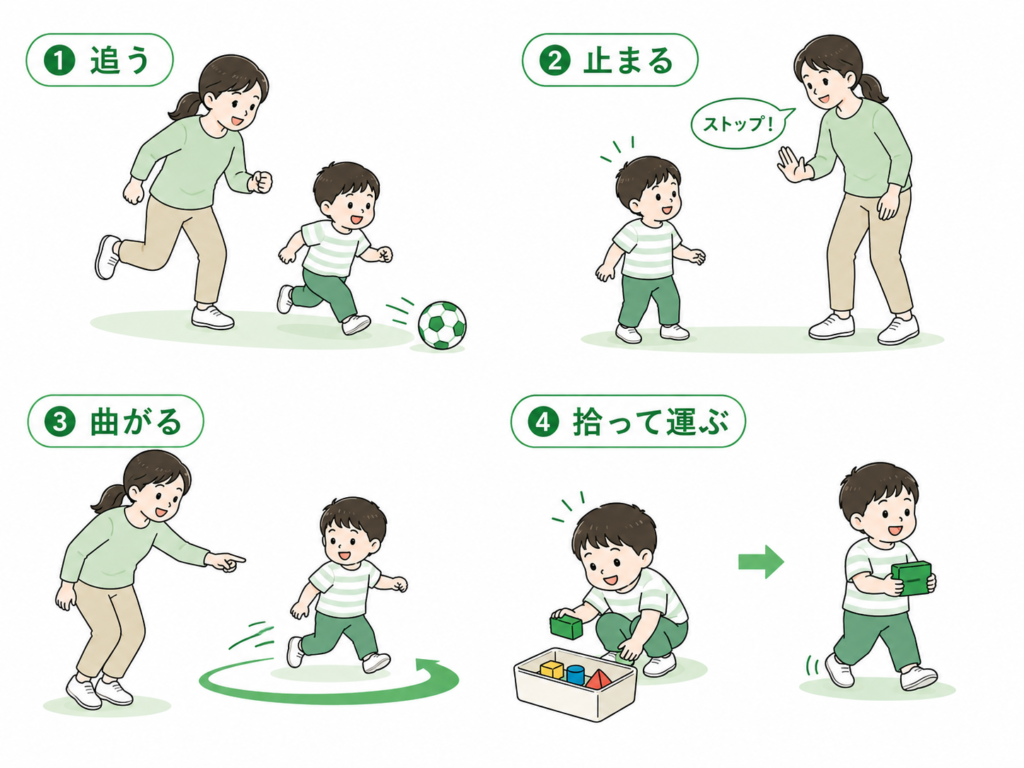 1 追う

2 止まる

ストップ!

3 曲がる

4 拾って運ぶ