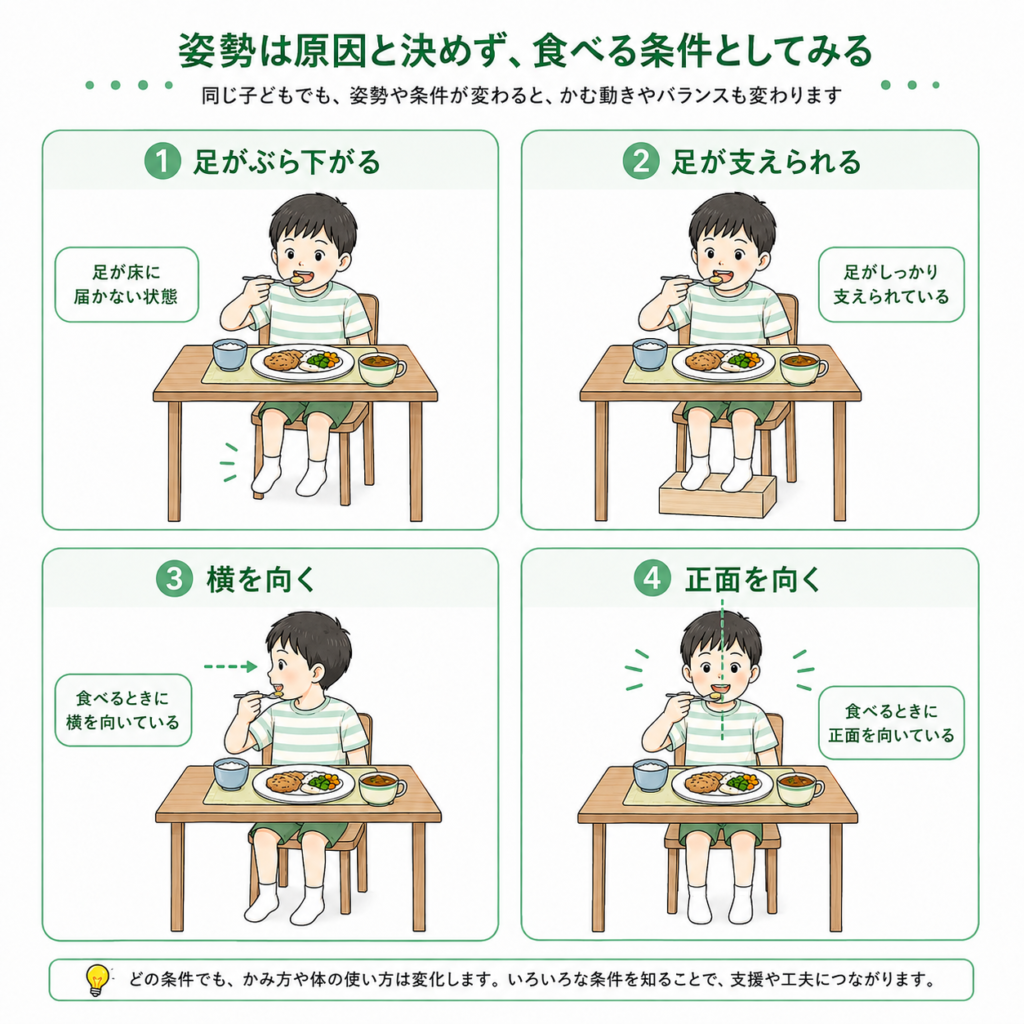 姿勢は原因と決めず、食べる条件としてみる

同じ子どもでも、姿勢や条件が変わると、かむ動きやバランスも変わります

1 足がぶら下がる

足が床に届かない状態

2 足が支えられる

足がしっかり支えられている

3 横を向く

食べるときに横を向いている

4 正面を向く

食べるときに正面を向いている

どの条件でも、かみ方や体の使い方は変化します。いろいろな条件を知ることで、支援や工夫につながります。