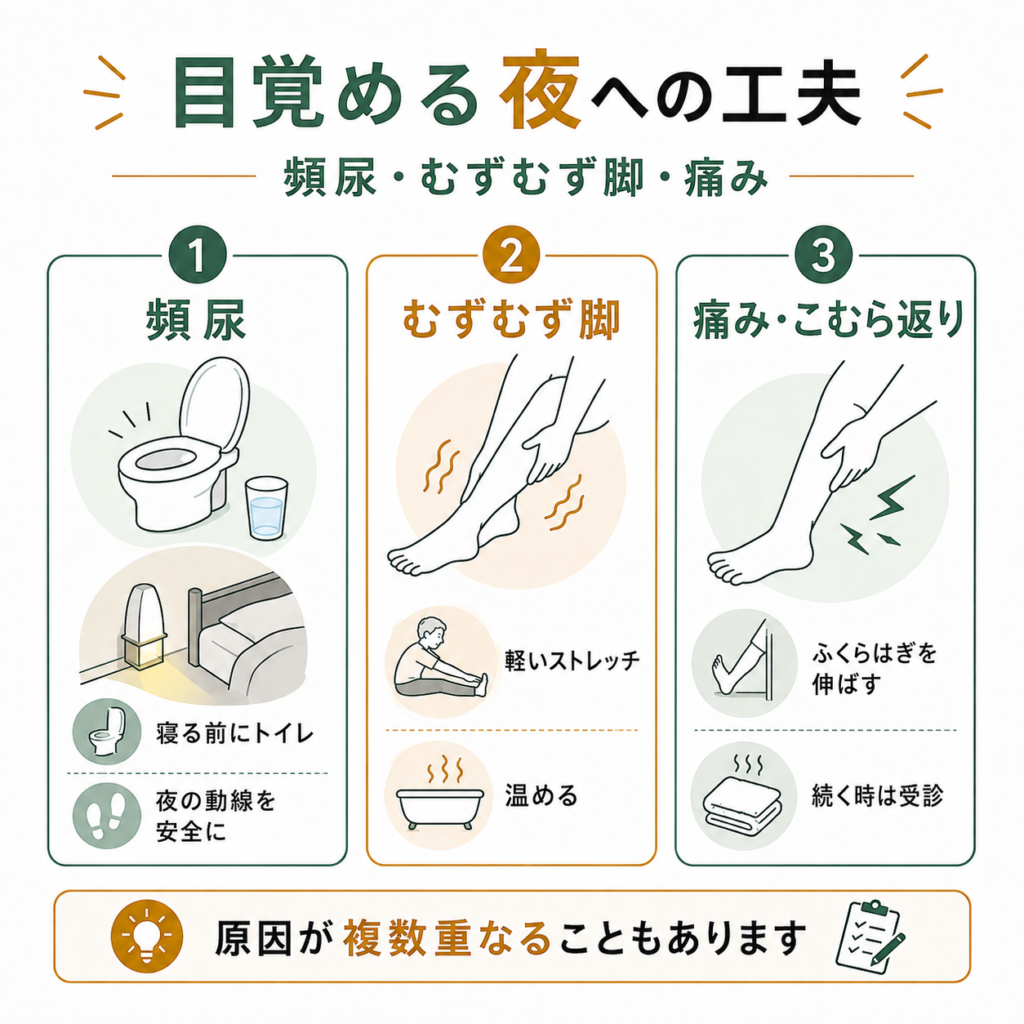 目覚める夜への工夫

頻尿・むずむず脚・痛み

1
頻尿

寝る前にトイレ

夜の動線を安全に

2
むずむず脚

軽いストレッチ

温める

3
痛み・こむら返り

ふくらはぎを伸ばす

続く時は受診

原因が複数重なることもあります