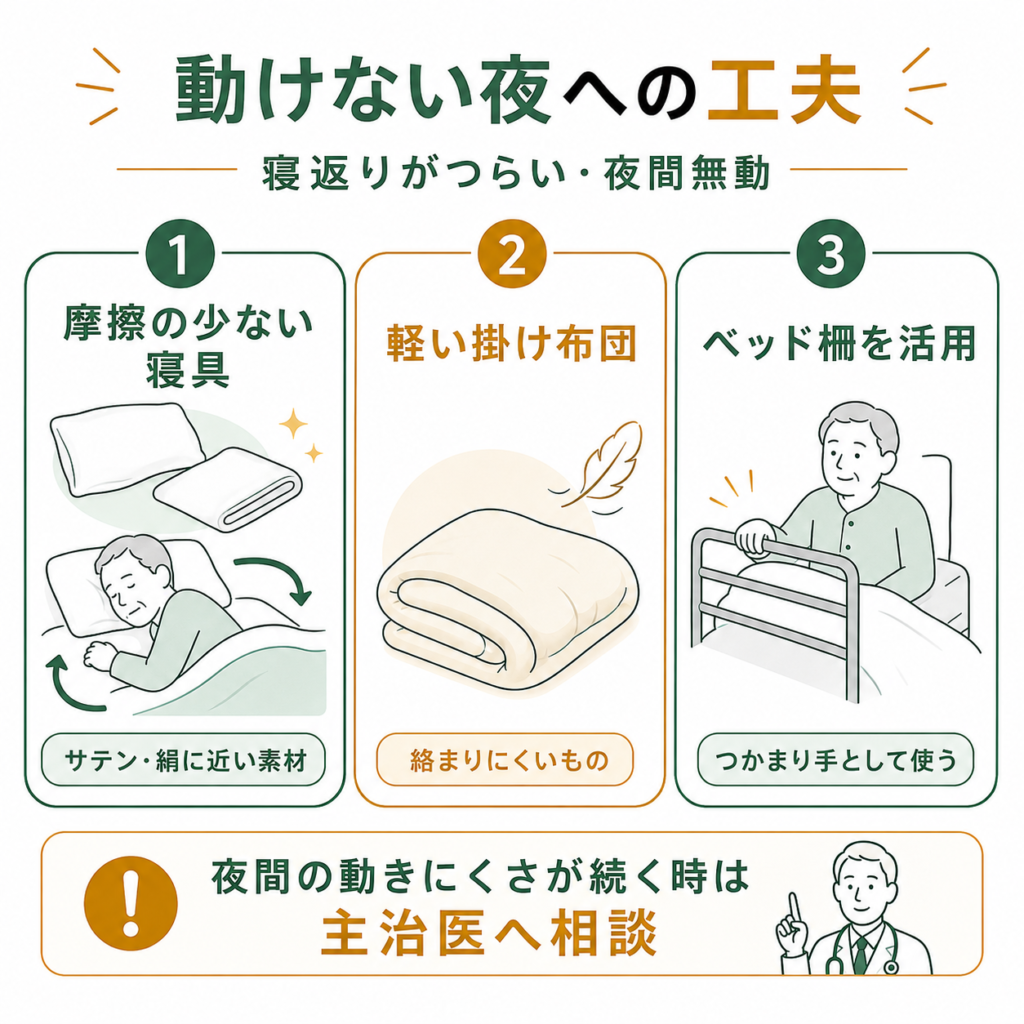 動けない夜への工夫

寝返りがつらい・夜間無動

1
摩擦の少ない寝具
サテン・絹に近い素材

2
軽い掛け布団
絡まりにくいもの

3
ベッド柵を活用
つかまり手として使う

!
夜間の動きにくさが続く時は
主治医へ相談