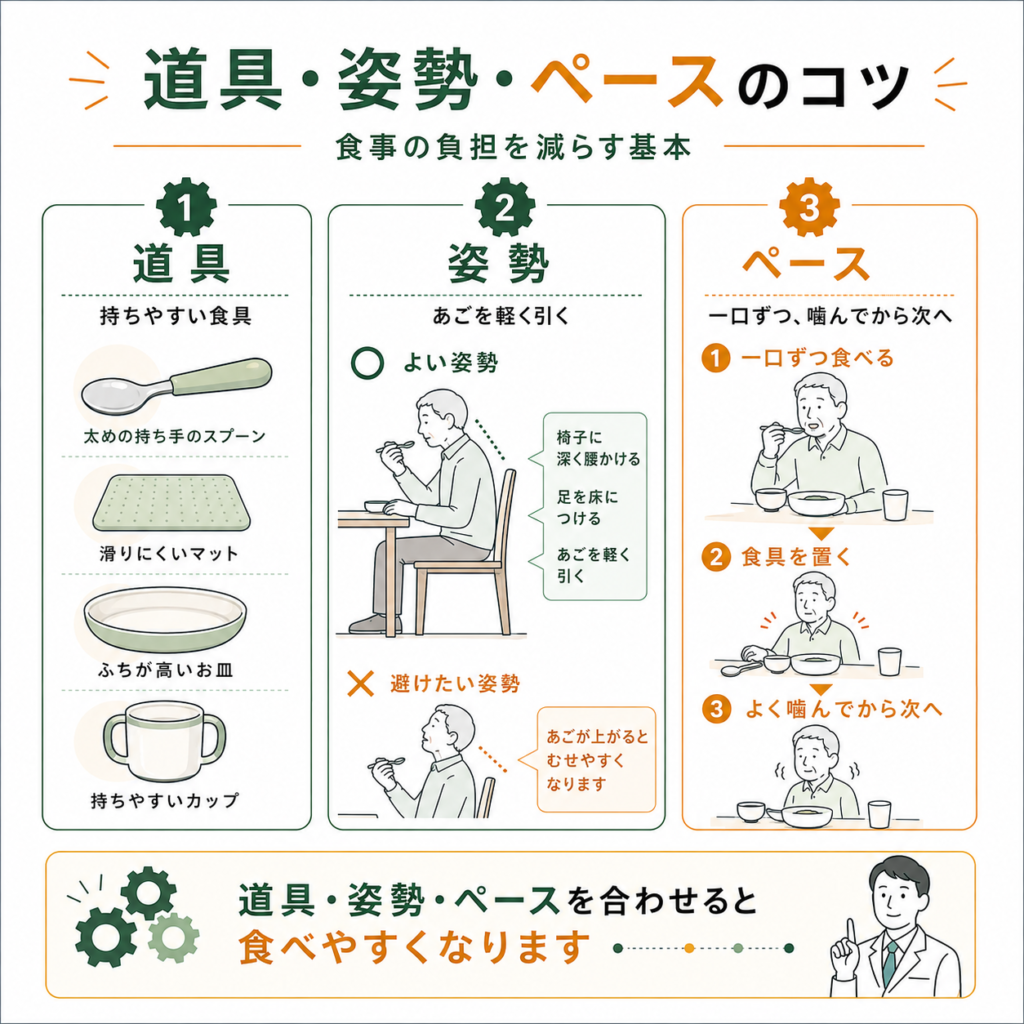 道具・姿勢・ペースのコツ

食事の負担を減らす基本

1
道具

持ちやすい食具

太めの持ち手のスプーン

滑りにくいマット

ふちが高いお皿

持ちやすいカップ

2
姿勢

あごを軽く引く

○ よい姿勢

椅子に深く腰かける

足を床につける

あごを軽く引く

× 避けたい姿勢

あごが上がるとむせやすくなります

3
ペース

一口ずつ、噛んでから次へ

1 一口ずつ食べる

2 食具を置く

3 よく噛んでから次へ

道具・姿勢・ペースを合わせると
食べやすくなります