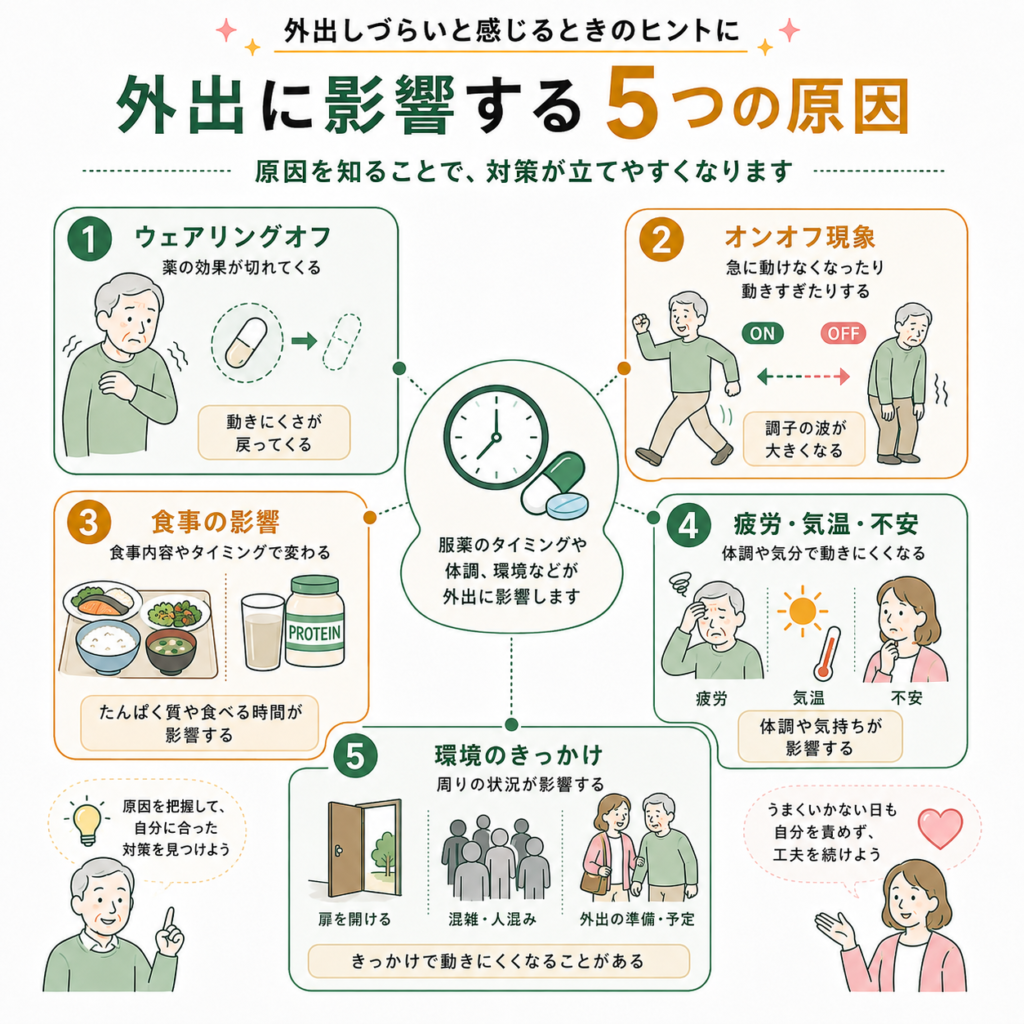 外出しづらいと感じるときのヒントに

外出に影響する5つの原因

原因を知ることで、対策が立てやすくなります

1 ウェアリングオフ
薬の効果が切れてくる
動きにくさが戻ってくる

2 オンオフ現象
急に動けなくなったり動きすぎたりする
ON OFF
調子の波が大きくなる

服薬のタイミングや体調、環境などが外出に影響します

3 食事の影響
食事内容やタイミングで変わる
PROTEIN
たんぱく質や食べる時間が影響する

4 疲労・気温・不安
体調や気分で動きにくくなる
疲労 気温 不安
体調や気持ちが影響する

5 環境のきっかけ
周りの状況が影響する
扉を開ける 混雑・人混み 外出の準備・予定
きっかけで動きにくくなることがある

原因を把握して、自分に合った対策を見つけよう

うまくいかない日も自分を責めず、工夫を続けよう