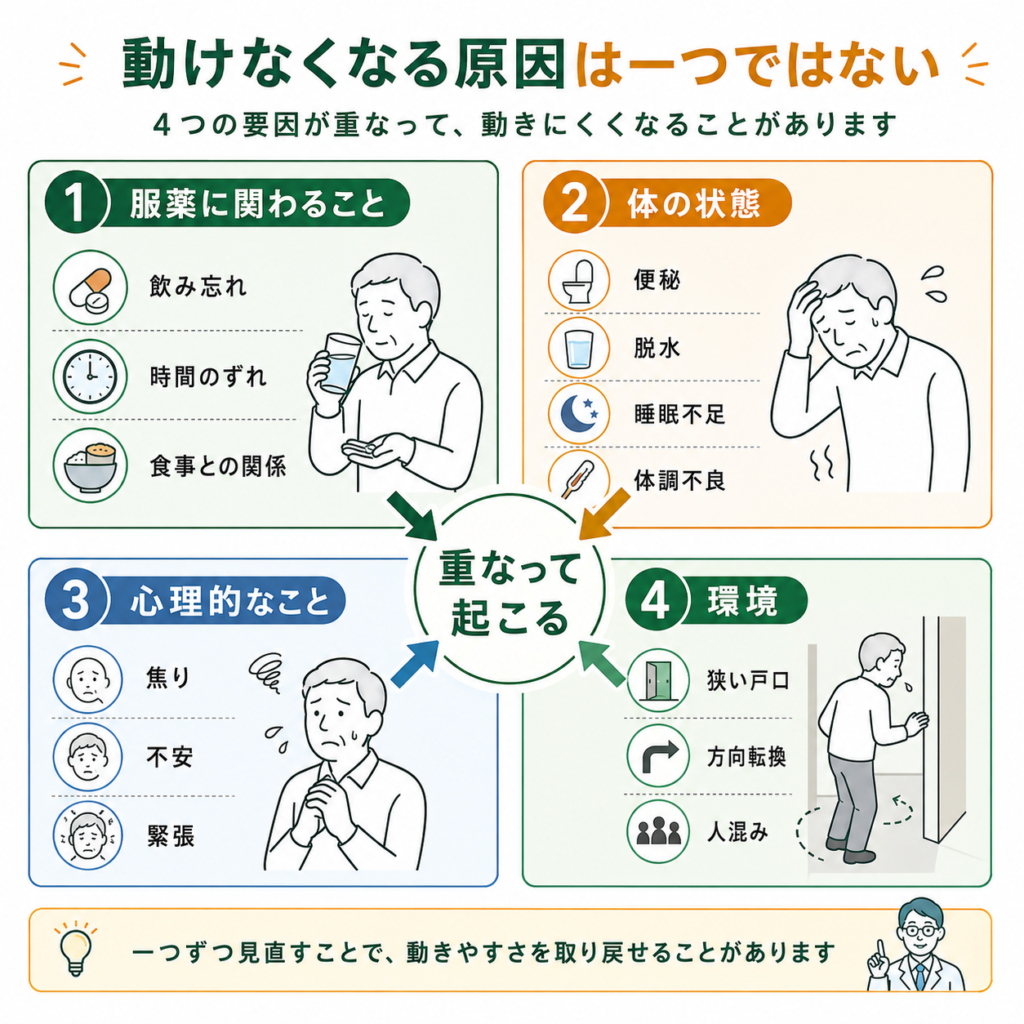 動けなくなる原因は一つではない

４つの要因が重なって、動きにくくなることがあります

1 服薬に関わること

飲み忘れ

時間のずれ

食事との関係

2 体の状態

便秘

脱水

睡眠不足

体調不良

重なって起こる

3 心理的なこと

焦り

不安

緊張

4 環境

狭い戸口

方向転換

人混み

一つずつ見直すことで、動きやすさを取り戻せることがあります