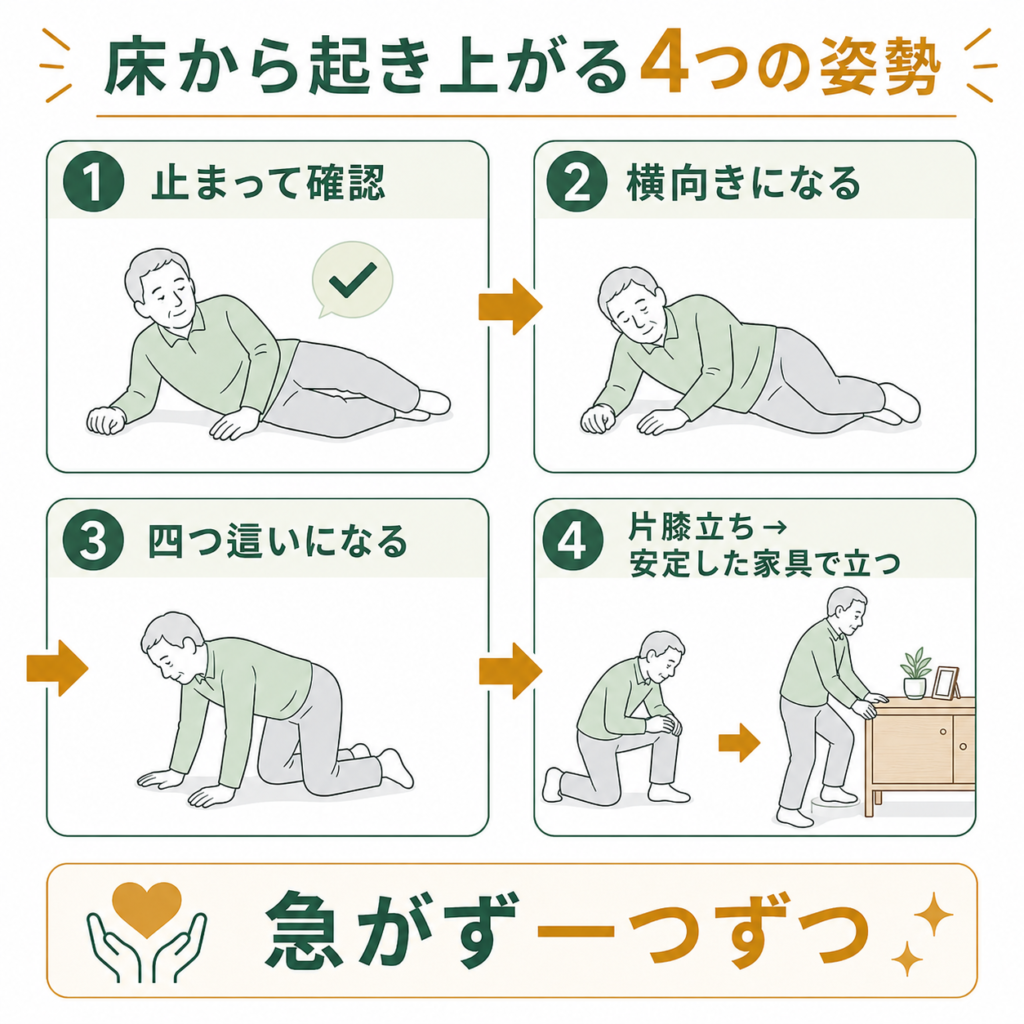 床から起き上がる4つの姿勢

1 止まって確認

2 横向きになる

3 四つ這いになる

4 片膝立ち→
安定した家具で立つ

急がず一つずつ