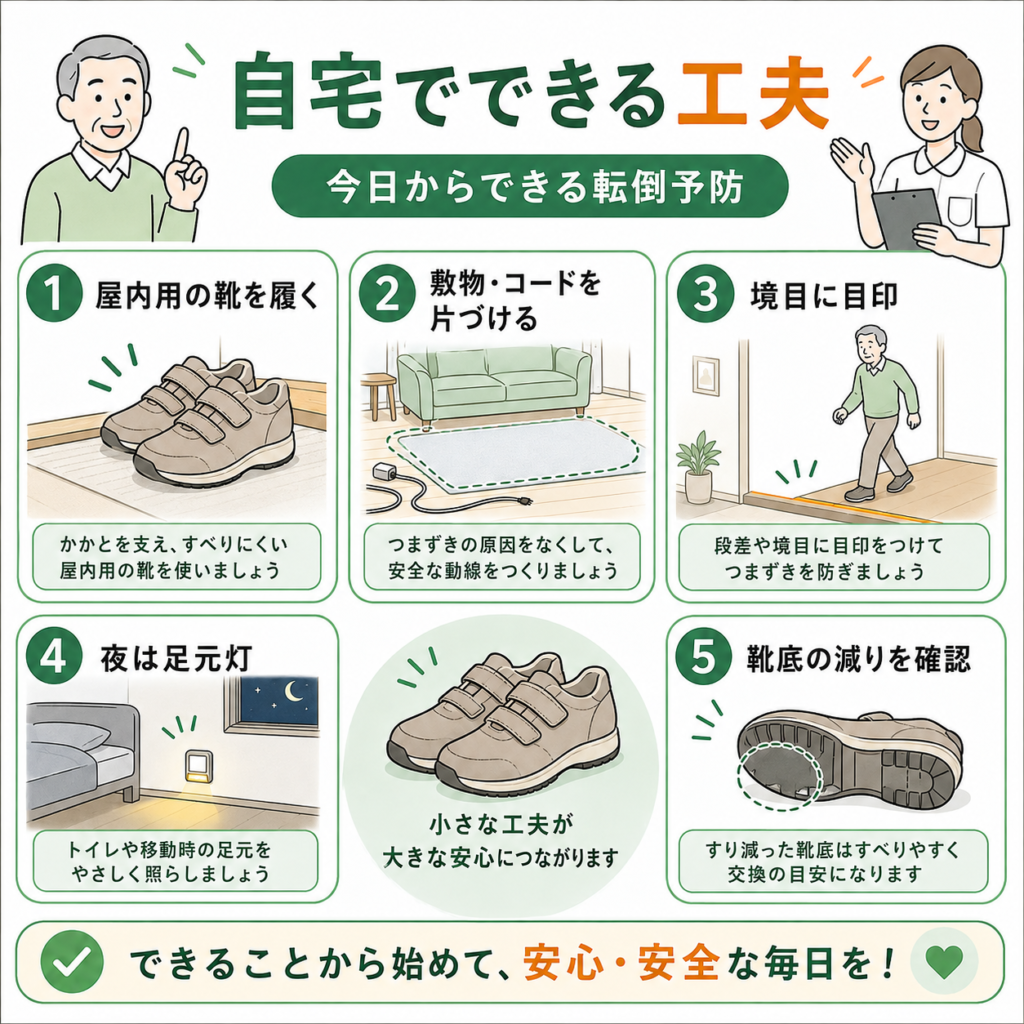 自宅でできる工夫

今日からできる転倒予防

1 屋内用の靴を履く

かかとを支え、すべりにくい屋内用の靴を使いましょう

2 敷物・コードを片づける

つまずきの原因をなくして、安全な動線をつくりましょう

3 境目に目印

段差や境目に目印をつけてつまずきを防ぎましょう

4 夜は足元灯

トイレや移動時の足元をやさしく照らしましょう

小さな工夫が大きな安心につながります

5 靴底の減りを確認

すり減った靴底はすべりやすく交換の目安になります

できることから始めて、安心・安全な毎日を！