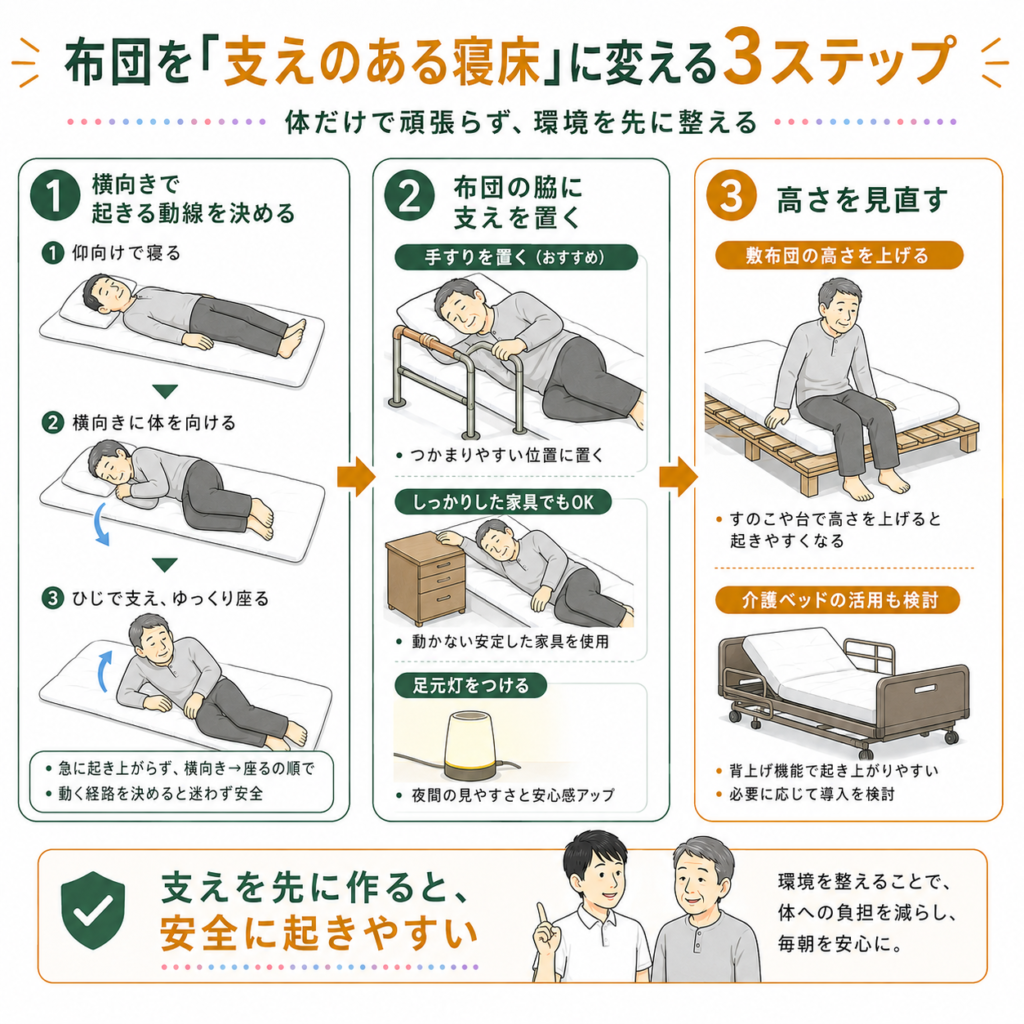 布団を「支えのある寝床」に変える3ステップ

体だけで頑張らず、環境を先に整える

1 横向きで起きる動線を決める

1 仰向けで寝る

2 横向きに体を向ける

3 ひじで支え、ゆっくり座る

• 急に起き上がらず、横向き→座るの順で
• 動く経路を決めると迷わず安全

2 布団の脇に支えを置く

手すりを置く（おすすめ）

• つかまりやすい位置に置く

しっかりした家具でもOK

• 動かない安定した家具を使用

足元灯をつける

• 夜間の見やすさと安心感アップ

3 高さを見直す

敷布団の高さを上げる

• すのこや台で高さを上げると起きやすくなる

介護ベッドの活用も検討

• 背上げ機能で起き上がりやすい
• 必要に応じて導入を検討

支えを先に作ると、安全に起きやすい

環境を整えることで、体への負担を減らし、毎朝を安心に。