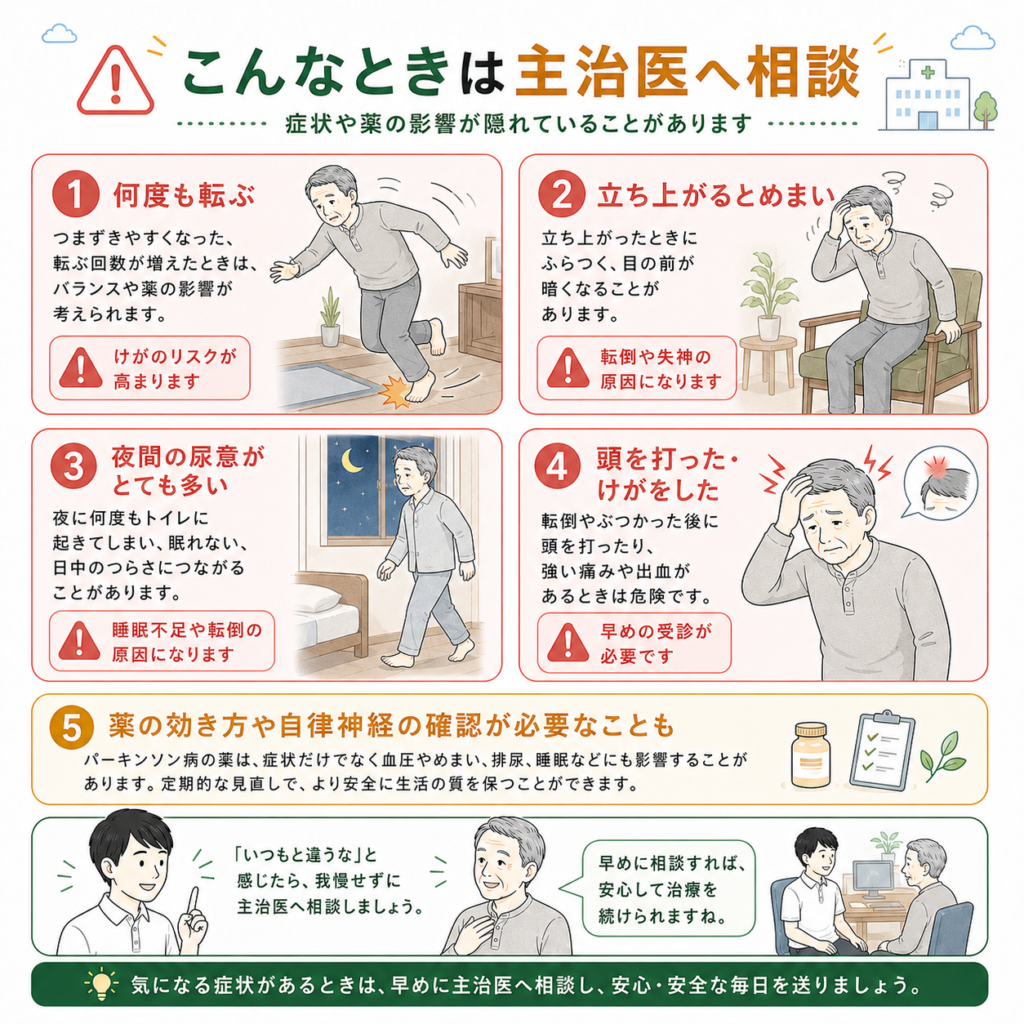 こんなときは主治医へ相談

症状や薬の影響が隠れていることがあります

1 何度も転ぶ

つまずきやすくなった、転ぶ回数が増えたときは、バランスや薬の影響が考えられます。

けがのリスクが高まります

2 立ち上がるとめまい

立ち上がったときにふらつく、目の前が暗くなることがあります。

転倒や失神の原因になります

3 夜間の尿意がとても多い

夜に何度もトイレに起きてしまい、眠れない、日中のつらさにつながることがあります。

睡眠不足や転倒の原因になります

4 頭を打った・けがをした

転倒やぶつかった後に頭を打ったり、強い痛みや出血があるときは危険です。

早めの受診が必要です

5 薬の効き方や自律神経の確認が必要なことも

パーキンソン病の薬は、症状だけでなく血圧やめまい、排尿、睡眠などにも影響することがあります。定期的な見直しで、より安全に生活の質を保つことができます。

「いつもと違うな」と感じたら、我慢せずに主治医へ相談しましょう。

早めに相談すれば、安心して治療を続けられますね。

気になる症状があるときは、早めに主治医へ相談し、安心・安全な毎日を送りましょう。