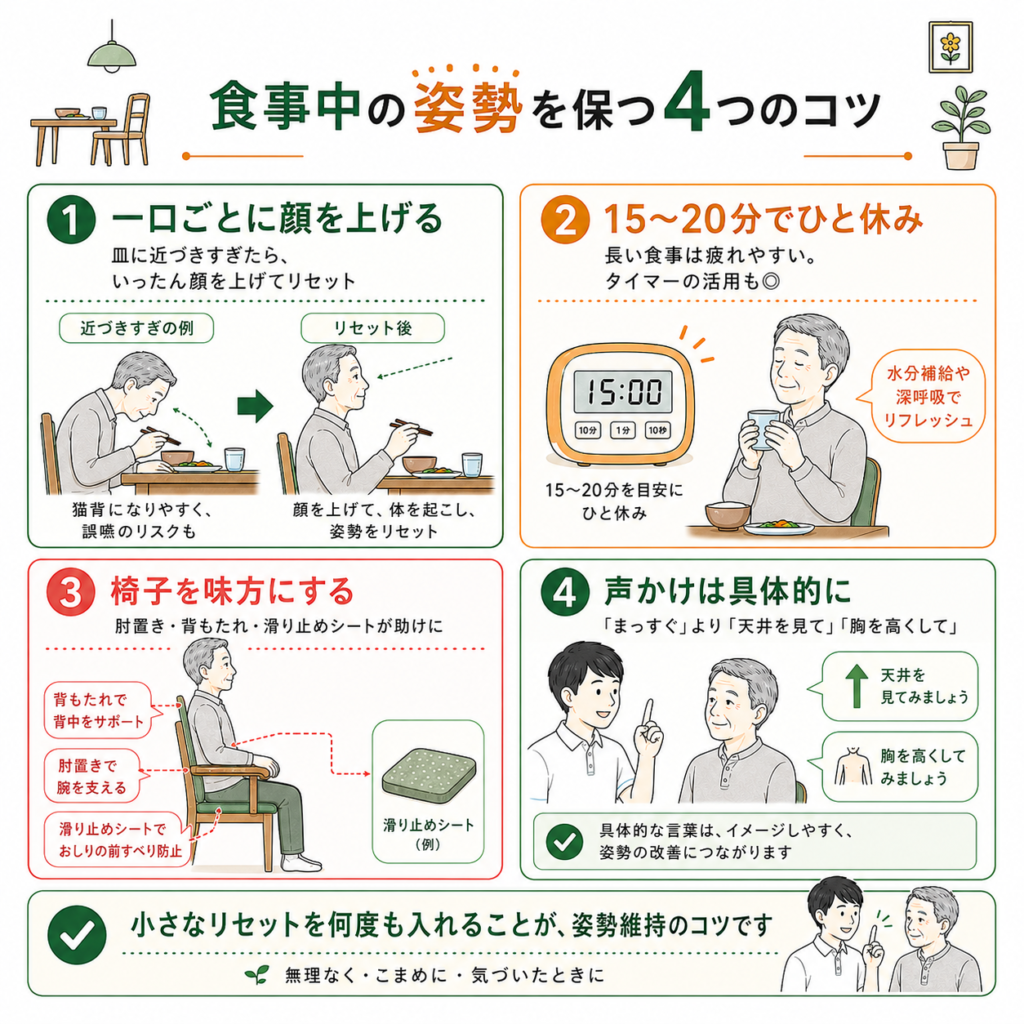 食事中の姿勢を保つ4つのコツ

1 一口ごとに顔を上げる
皿に近づきすぎたら、いったん顔を上げてリセット

近づきすぎの例
リセット後

猫背になりやすく、誤嚥のリスクも
顔を上げて、体を起こし、姿勢をリセット

2 15〜20分でひと休み
長い食事は疲れやすい。タイマーの活用も◎

15:00
10分 1分 10秒

15〜20分を目安にひと休み
水分補給や深呼吸でリフレッシュ

3 椅子を味方にする
肘置き・背もたれ・滑り止めシートが助けに

背もたれで背中をサポート
肘置きで腕を支える
滑り止めシートでおしりの前すべり防止
滑り止めシート（例）

4 声かけは具体的に
「まっすぐ」より「天井を見て」「胸を高くして」

天井を見てみましょう
胸を高くしてみましょう

具体的な言葉は、イメージしやすく、姿勢の改善につながります

小さなリセットを何度も入れることが、姿勢維持のコツです
無理なく・こまめに・気づいたときに