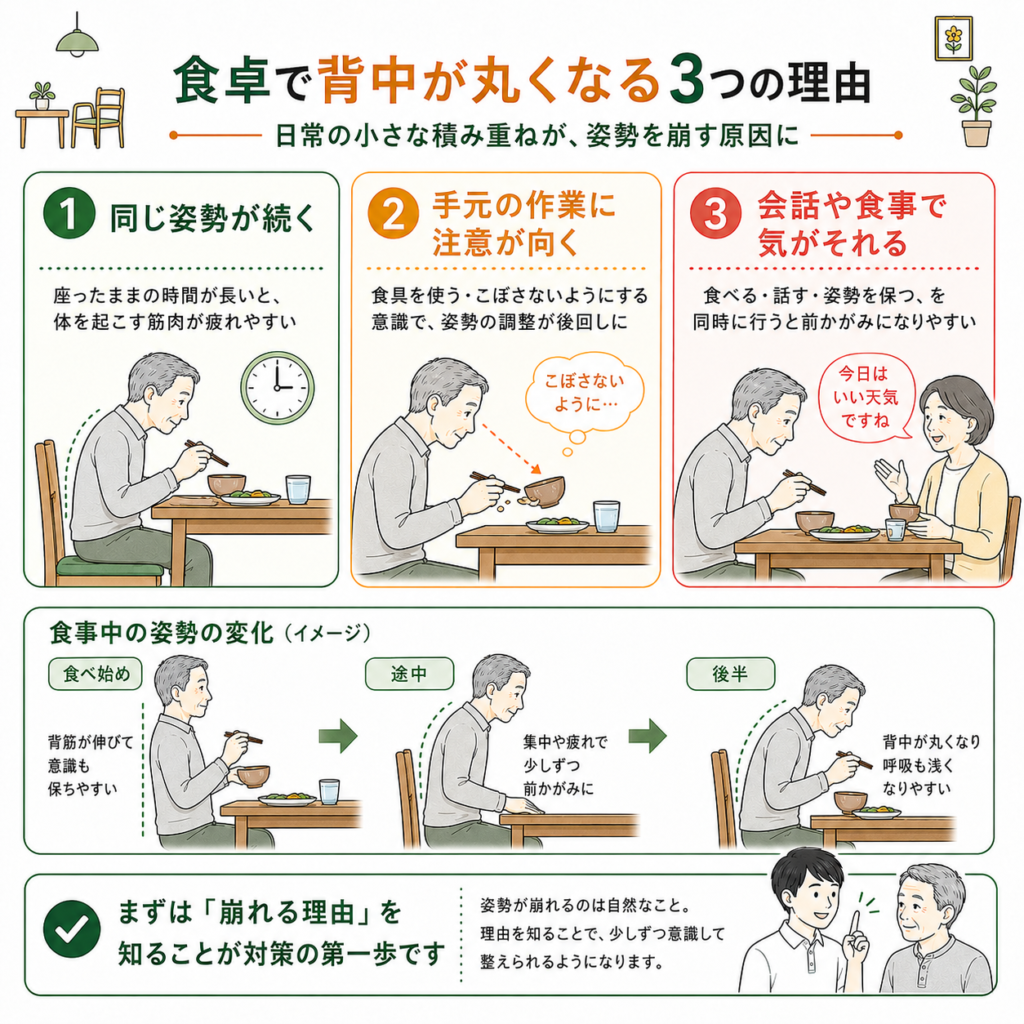 食卓で背中が丸くなる3つの理由

日常の小さな積み重ねが、姿勢を崩す原因に

1 同じ姿勢が続く

座ったままの時間が長いと、体を起こす筋肉が疲れやすい

2 手元の作業に注意が向く

食具を使う・こぼさないようにする意識で、姿勢の調整が後回しに

こぼさないように…

3 会話や食事で気がそれる

食べる・話す・姿勢を保つ、を同時に行うと前かがみになりやすい

今日はいい天気ですね

食事中の姿勢の変化（イメージ）

食べ始め

背筋が伸びて意識も保ちやすい

途中

集中や疲れで少しずつ前かがみに

後半

背中が丸くなり呼吸も浅くなりやすい

まずは「崩れる理由」を知ることが対策の第一歩です

姿勢が崩れるのは自然なこと。理由を知ることで、少しずつ意識して整えられるようになります。