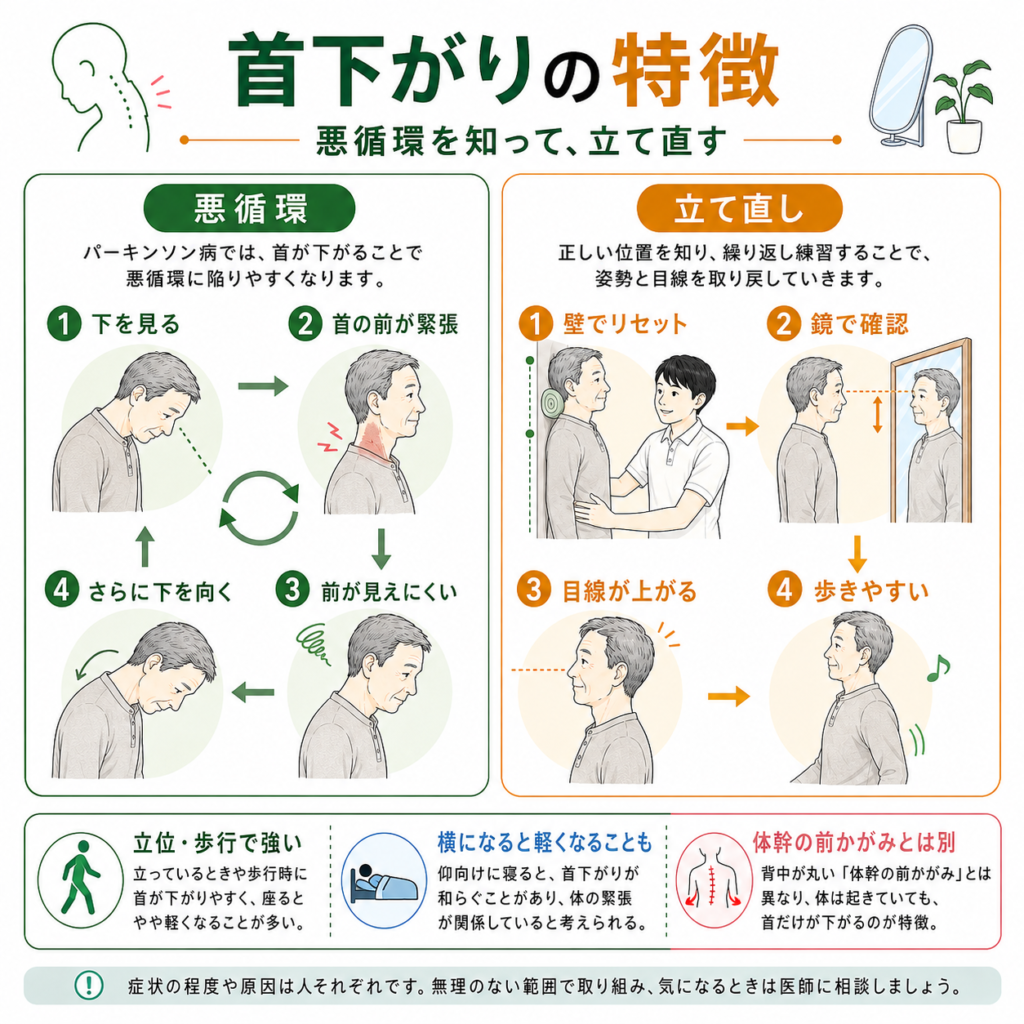 首下がりの特徴

悪循環を知って、立て直す

悪循環

パーキンソン病では、首が下がることで悪循環に陥りやすくなります。

1 下を見る

2 首の前が緊張

3 前が見えにくい

4 さらに下を向く

立て直し

正しい位置を知り、繰り返し練習することで、姿勢と目線を取り戻していきます。

1 壁でリセット

2 鏡で確認

3 目線が上がる

4 歩きやすい

立位・歩行で強い
立っているときや歩行時に首が下がりやすく、座るとやや軽くなることが多い。

横になると軽くなることも
仰向けに寝ると、首下がりが和らぐことがあり、体の緊張が関係していると考えられる。

体幹の前かがみとは別
背中が丸い「体幹の前かがみ」とは異なり、体は起きていても、首だけが下がるのが特徴。

! 症状の程度や原因は人それぞれです。無理のない範囲で取り組み、気になるときは医師に相談しましょう。