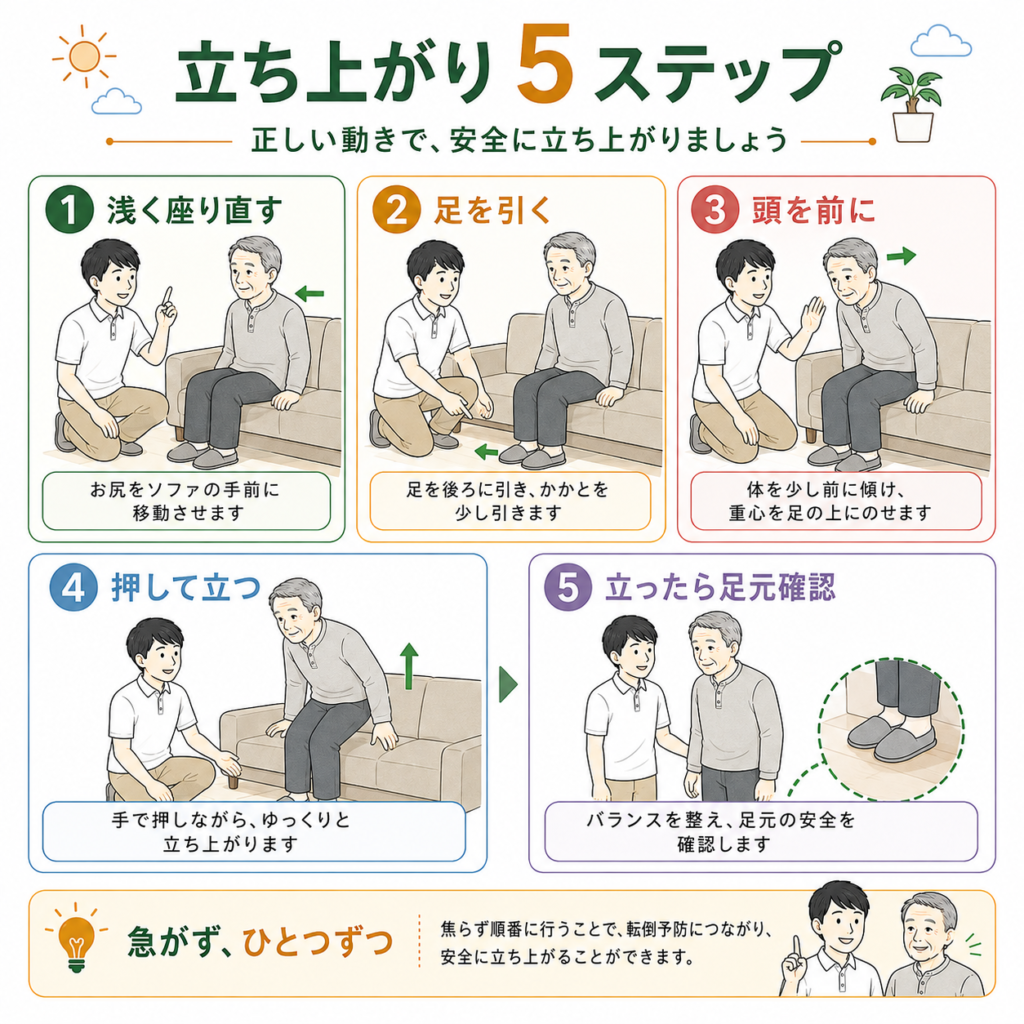 立ち上がり 5 ステップ

正しい動きで、安全に立ち上がりましょう

1 浅く座り直す

お尻をソファの手前に移動させます

2 足を引く

足を後ろに引き、かかとを少し引きます

3 頭を前に

体を少し前に傾け、重心を足の上にのせます

4 押して立つ

手で押しながら、ゆっくりと立ち上がります

5 立ったら足元確認

バランスを整え、足元の安全を確認します

急がず、ひとつずつ

焦らず順番に行うことで、転倒予防につながり、安全に立ち上がることができます。