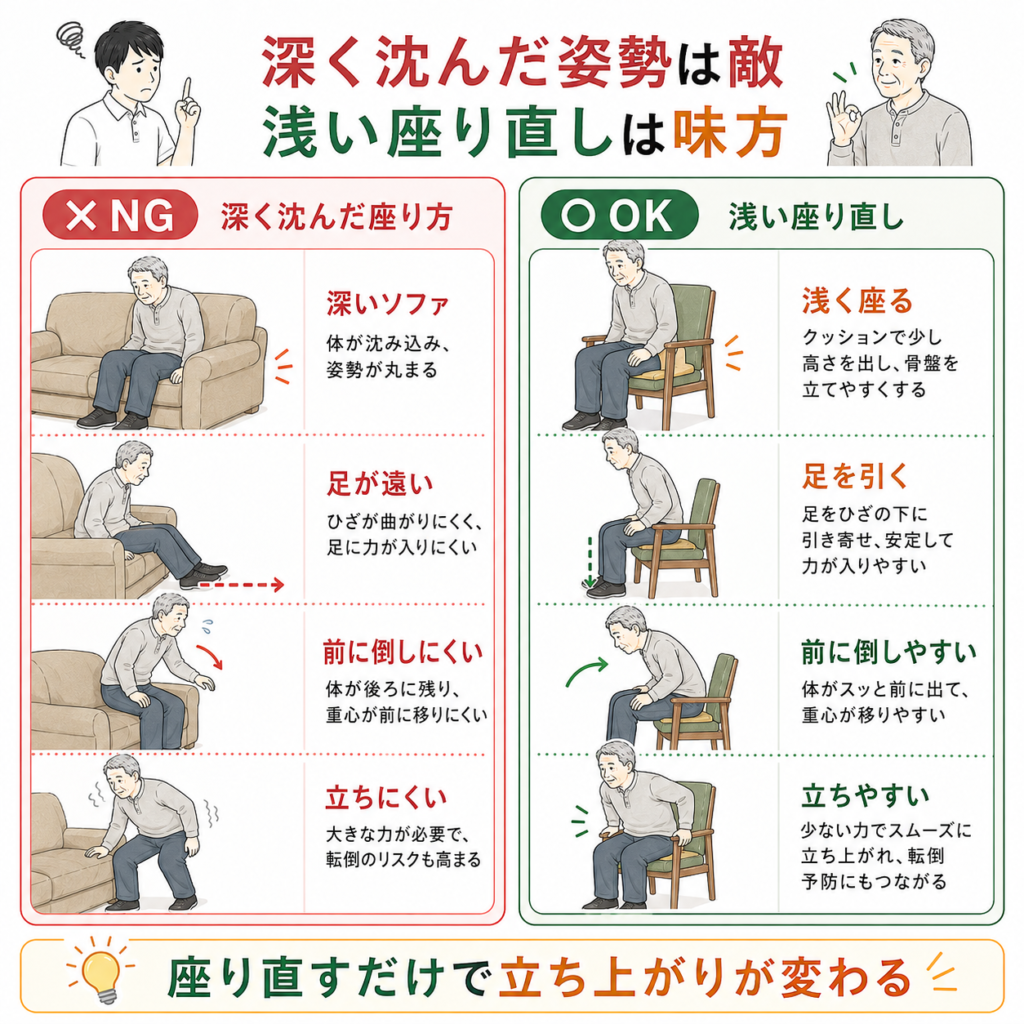 深く沈んだ姿勢は敵
浅い座り直しは味方

× NG 深く沈んだ座り方

深いソファ
体が沈み込み、姿勢が丸まる

足が遠い
ひざが曲がりにくく、足に力が入りにくい

前に倒しにくい
体が後ろに残り、重心が前に移りにくい

立ちにくい
大きな力が必要で、転倒のリスクも高まる

○ OK 浅い座り直し

浅く座る
クッションで少し高さを出し、骨盤を立てやすくする

足を引く
足をひざの下に引き寄せ、安定して力が入りやすい

前に倒しやすい
体がスッと前に出て、重心が移りやすい

立ちやすい
少ない力でスムーズに立ち上がれ、転倒予防にもつながる

座り直すだけで立ち上がりが変わる