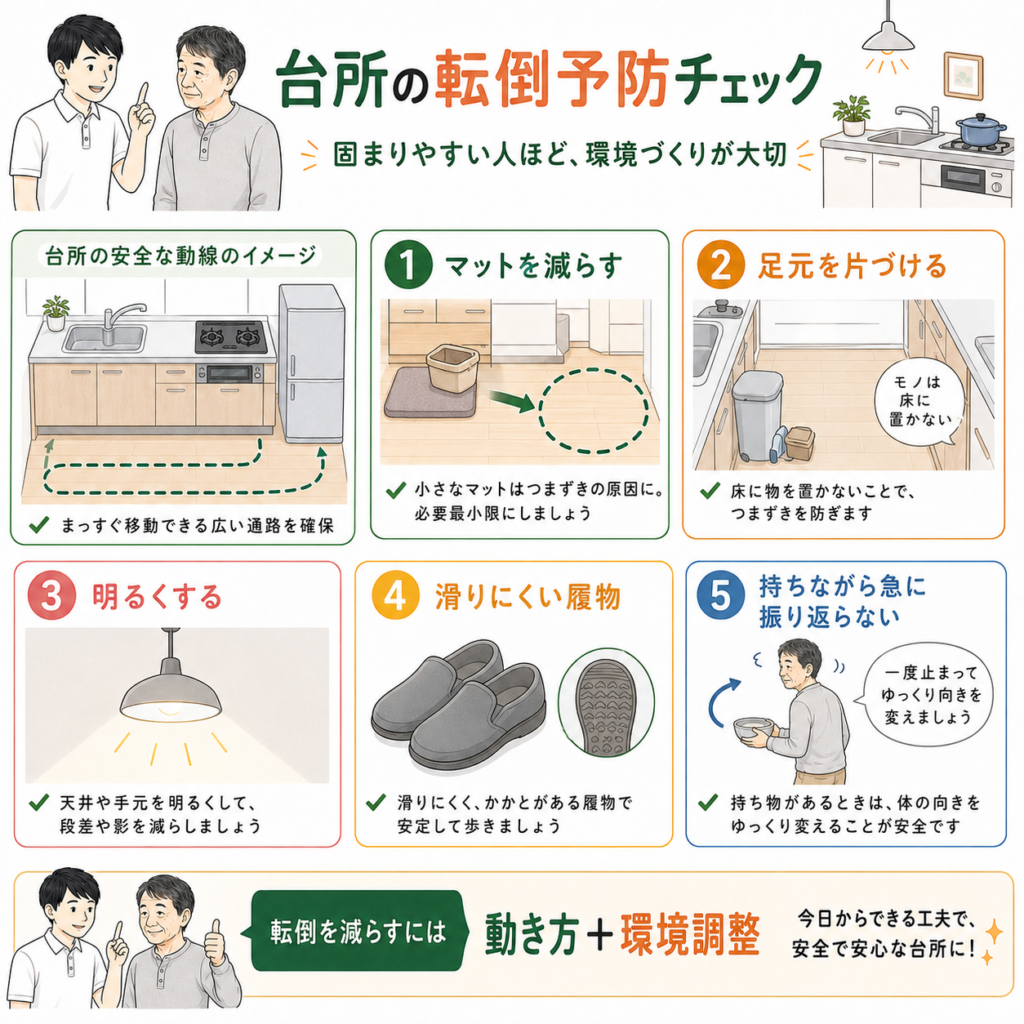 台所の転倒予防チェック

固まりやすい人ほど、環境づくりが大切

台所の安全な動線のイメージ

✓ まっすぐ移動できる広い通路を確保

1 マットを減らす

✓ 小さなマットはつまずきの原因に。必要最小限にしましょう

2 足元を片づける

モノは床に置かない

✓ 床に物を置かないことで、つまずきを防ぎます

3 明るくする

✓ 天井や手元を明るくして、段差や影を減らしましょう

4 滑りにくい履物

✓ 滑りにくく、かかとがある履物で安定して歩きましょう

5 持ちながら急に振り返らない

一度止まってゆっくり向きを変えましょう

✓ 持ち物があるときは、体の向きをゆっくり変えることが安全です

転倒を減らすには 動き方＋環境調整 今日からできる工夫で、安全で安心な台所に！