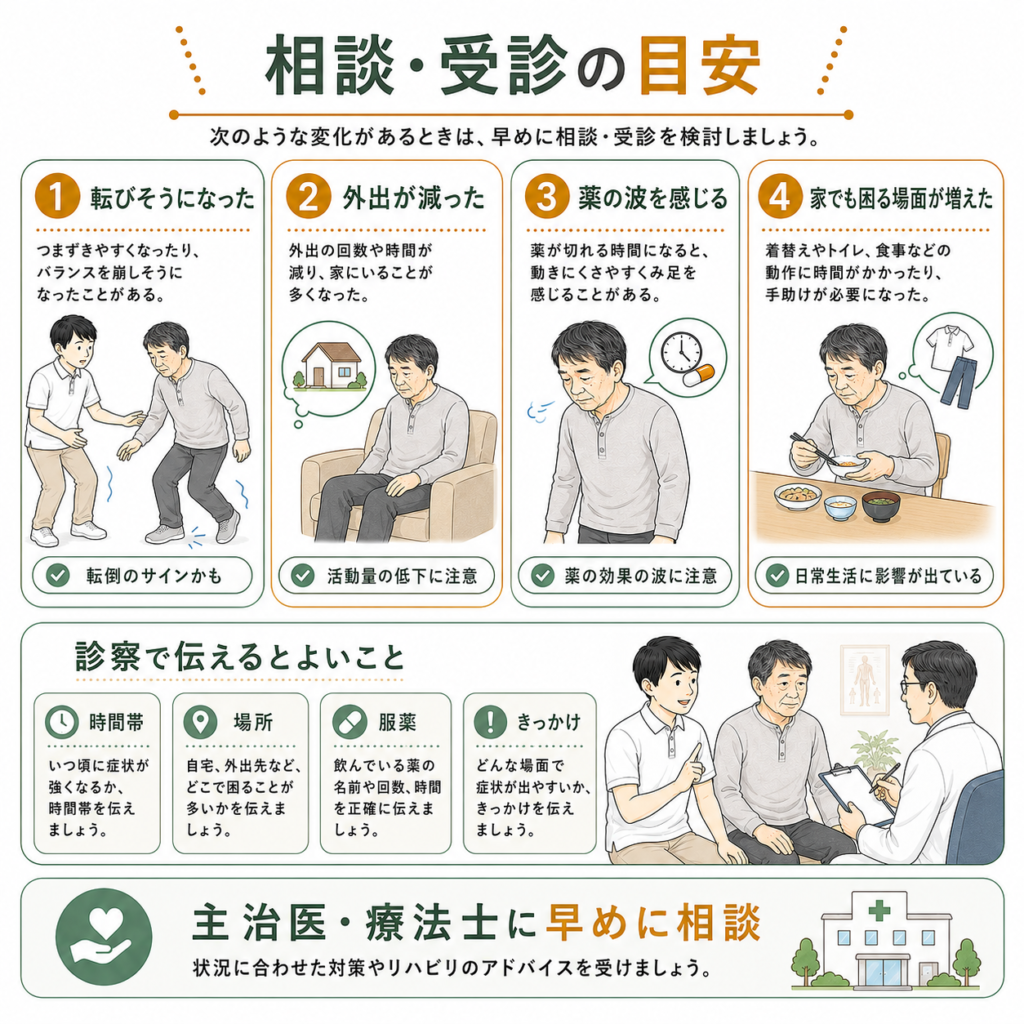 相談・受診の目安

次のような変化があるときは、早めに相談・受診を検討しましょう。

1 転びそうになった

つまずきやすくなったり、バランスを崩しそうになったことがある。

転倒のサインかも

2 外出が減った

外出の回数や時間が減り、家にいることが多くなった。

活動量の低下に注意

3 薬の波を感じる

薬が切れる時間になると、動きにくさやすくみ足を感じることがある。

薬の効果の波に注意

4 家でも困る場面が増えた

着替えやトイレ、食事などの動作に時間がかかったり、手助けが必要になった。

日常生活に影響が出ている

診察で伝えるとよいこと

時間帯

いつ頃に症状が強くなるか、時間帯を伝えましょう。

場所

自宅、外出先など、どこで困ることが多いかを伝えましょう。

服薬

飲んでいる薬の名前や回数、時間を正確に伝えましょう。

きっかけ

どんな場面で症状が出やすいか、きっかけを伝えましょう。

主治医・療法士に早めに相談

状況に合わせた対策やリハビリのアドバイスを受けましょう。