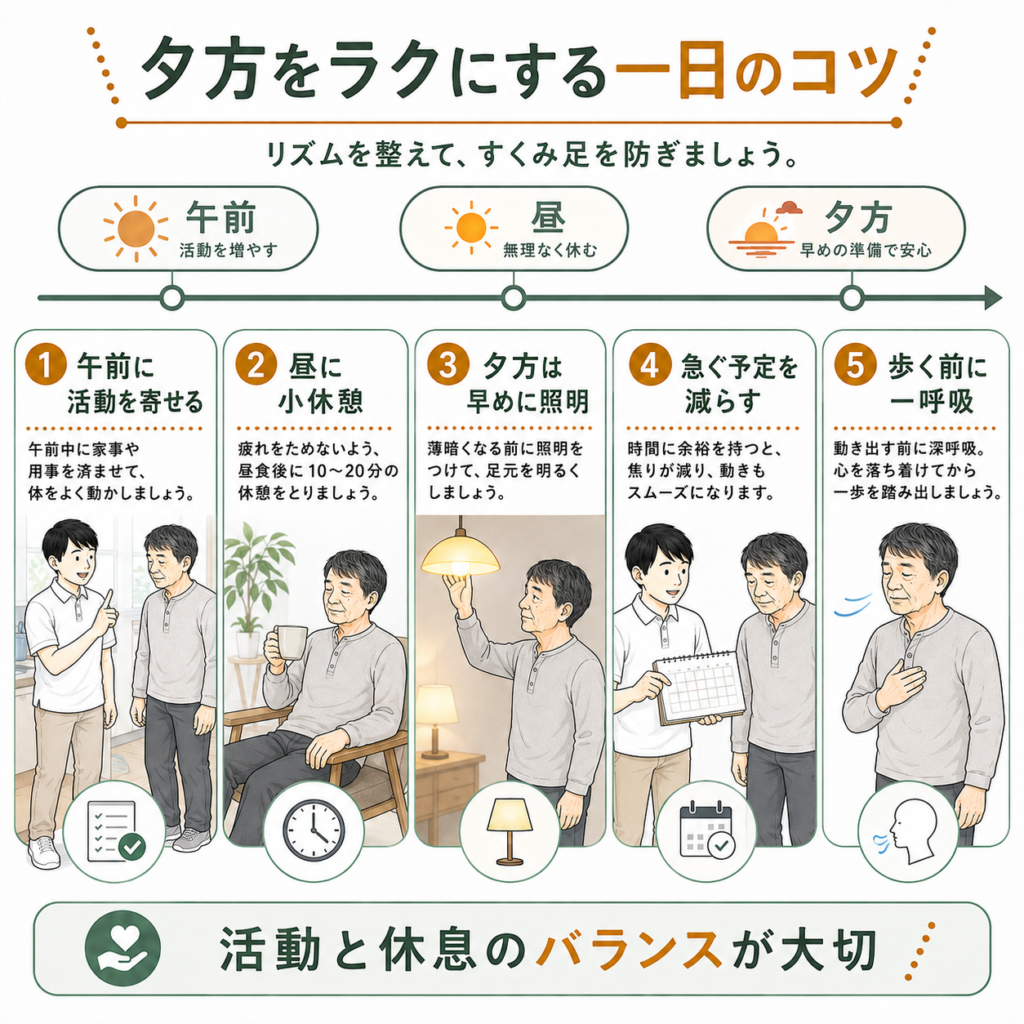 夕方をラクにする一日のコツ

リズムを整えて、すくみ足を防ぎましょう。

午前
活動を増やす

昼
無理なく休む

夕方
早めの準備で安心

1 午前に活動を寄せる

午前中に家事や用事を済ませて、体をよく動かしましょう。

2 昼に小休憩

疲れをためないよう、昼食後に10〜20分の休憩をとりましょう。

3 夕方は早めに照明

薄暗くなる前に照明をつけて、足元を明るくしましょう。

4 急ぐ予定を減らす

時間に余裕を持つと、焦りが減り、動きもスムーズになります。

5 歩く前に一呼吸

動き出す前に深呼吸。心を落ち着けてから一歩を踏み出しましょう。

活動と休息のバランスが大切