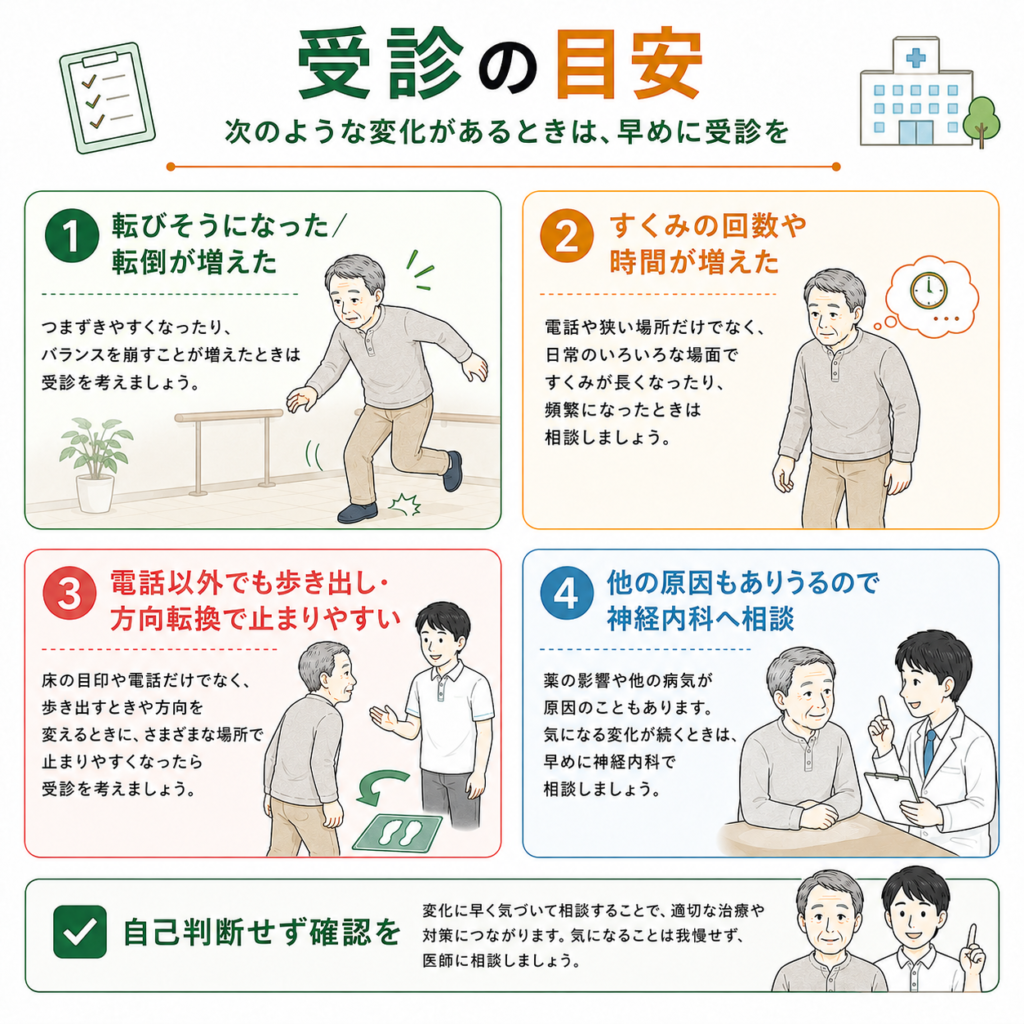 受診の目安

次のような変化があるときは、早めに受診を

1 転びそうになった／転倒が増えた

つまずきやすくなったり、バランスを崩すことが増えたときは受診を考えましょう。

2 すくみの回数や時間が増えた

電話や狭い場所だけでなく、日常のいろいろな場面ですくみが長くなったり、頻繁になったときは相談しましょう。

3 電話以外でも歩き出し・方向転換で止まりやすい

床の目印や電話だけでなく、歩き出すときや方向を変えるときに、さまざまな場所で止まりやすくなったら受診を考えましょう。

4 他の原因もありうるので神経内科へ相談

薬の影響や他の病気が原因のこともあります。気になる変化が続くときは、早めに神経内科で相談しましょう。

自己判断せず確認を

変化に早く気づいて相談することで、適切な治療や対策につながります。気になることは我慢せず、医師に相談しましょう。