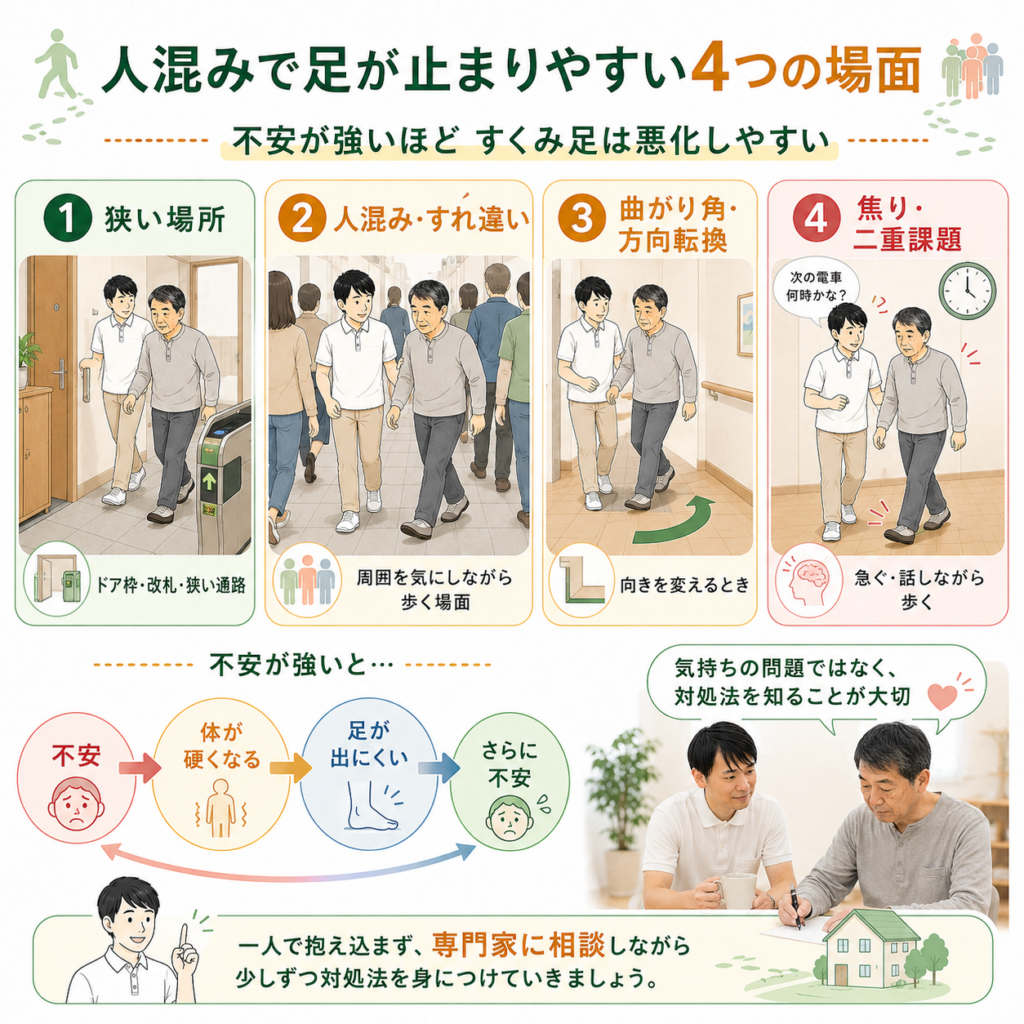 人混みで足が止まりやすい4つの場面

不安が強いほど すくみ足は悪化しやすい

1 狭い場所

ドア枠・改札・狭い通路

2 人混み・すれ違い

周囲を気にしながら歩く場面

3 曲がり角・方向転換

向きを変えるとき

4 焦り・二重課題

次の電車何時かな?

急ぐ・話しながら歩く

不安が強いと…

不安

体が硬くなる

足が出にくい

さらに不安

気持ちの問題ではなく、対処法を知ることが大切

一人で抱え込まず、専門家に相談しながら少しずつ対処法を身につけていきましょう。