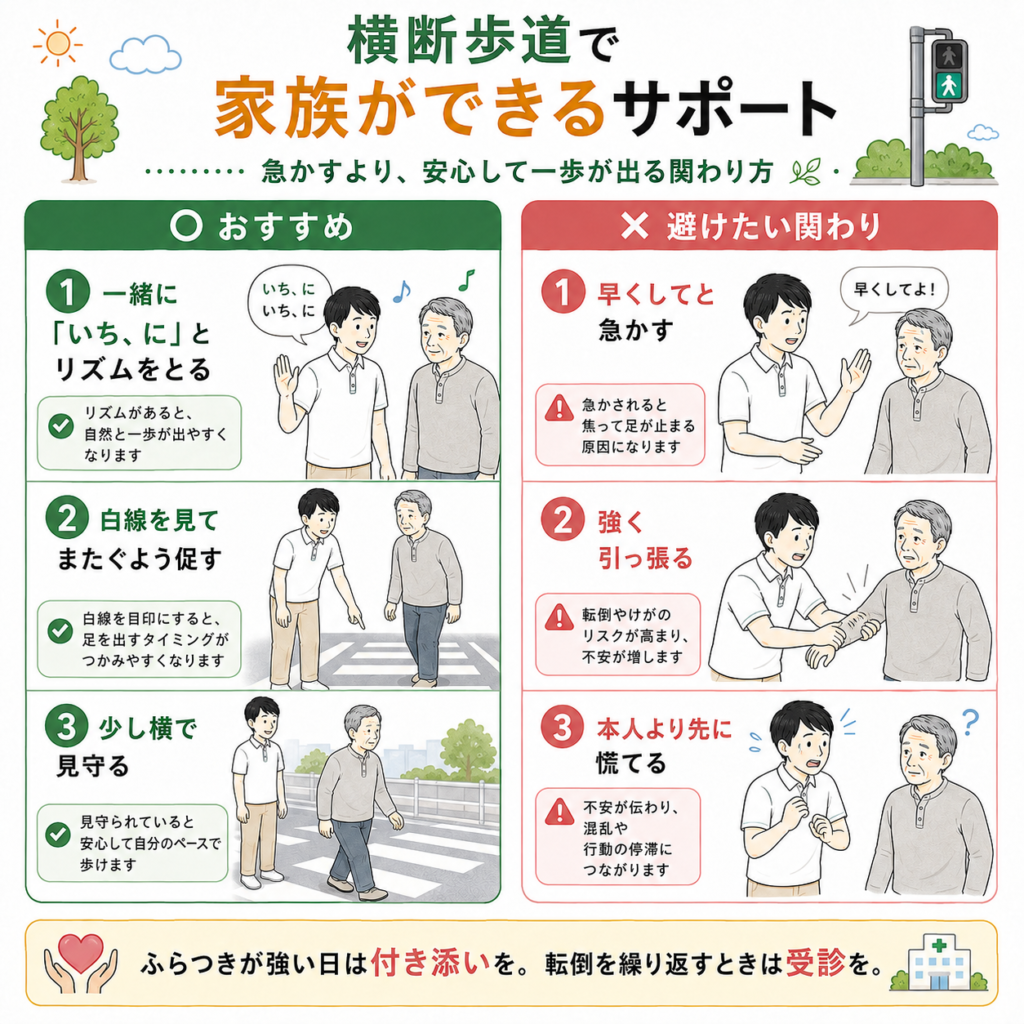 横断歩道で
家族ができるサポート

急かすより、安心して一歩が出る関わり方

○ おすすめ

1 一緒に「いち、に」とリズムをとる

いち、に
いち、に

リズムがあると、自然と一歩が出やすくなります

2 白線を見てまたぐよう促す

白線を目印にすると、足を出すタイミングがつかみやすくなります

3 少し横で見守る

見守られていると安心して自分のペースで歩けます

× 避けたい関わり

1 早くしてと急かす

早くしてよ！

急かされると焦って足が止まる原因になります

2 強く引っ張る

転倒やけがのリスクが高まり、不安が増します

3 本人より先に慌てる

不安が伝わり、混乱や行動の停滞につながります

ふらつきが強い日は付き添いを。転倒を繰り返すときは受診を。