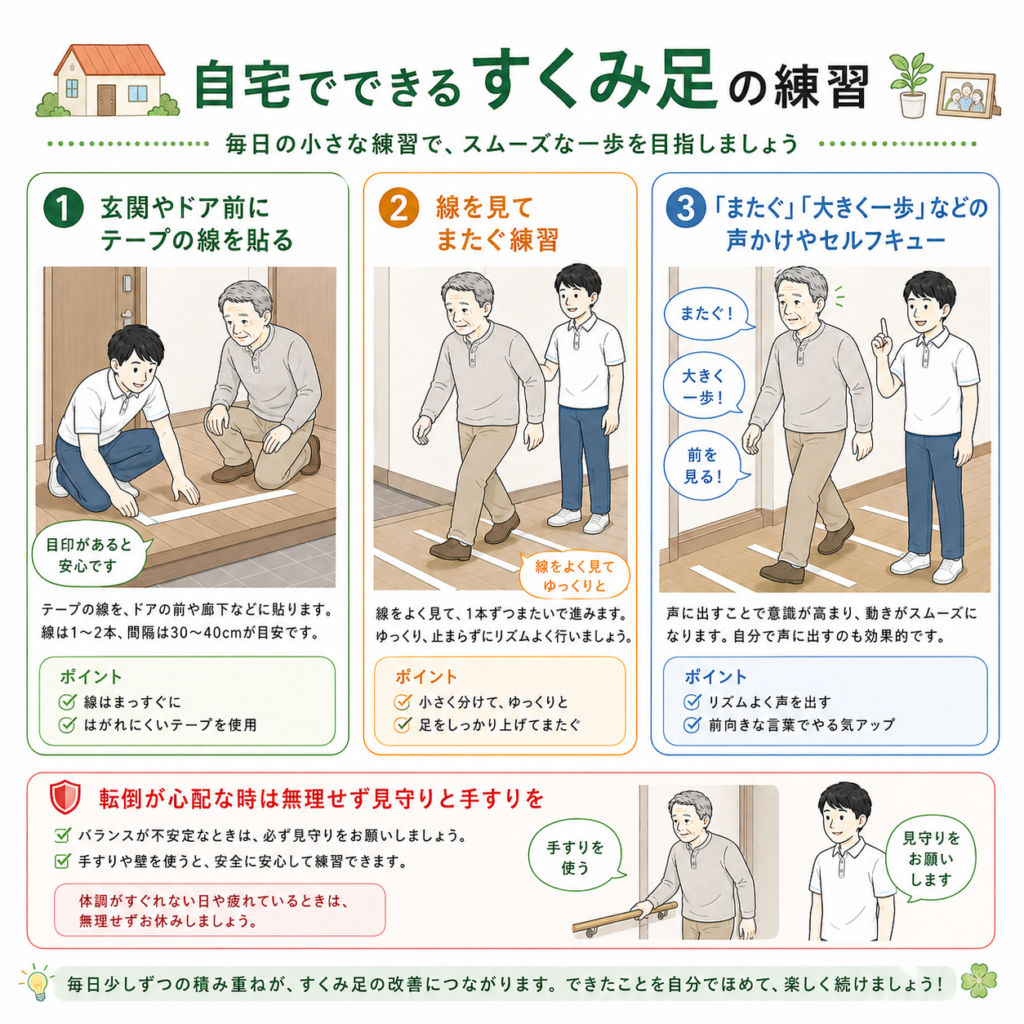 自宅でできるすくみ足の練習

毎日の小さな練習で、スムーズな一歩を目指しましょう

1 玄関やドア前にテープの線を貼る

目印があると安心です

テープの線を、ドアの前や廊下などに貼ります。線は1〜2本、間隔は30〜40cmが目安です。

ポイント
線はまっすぐに
はがれにくいテープを使用

2 線を見てまたぐ練習

線をよく見てゆっくりと

線をよく見て、1本ずつまたいで進みます。ゆっくり、止まらずにリズムよく行いましょう。

ポイント
小さく分けて、ゆっくりと
足をしっかり上げてまたぐ

3 「またぐ」「大きく一歩」などの声かけやセルフキュー

またぐ!
大きく一歩!
前を見る!

声に出すことで意識が高まり、動きがスムーズになります。自分で声に出すのも効果的です。

ポイント
リズムよく声を出す
前向きな言葉でやる気アップ

転倒が心配な時は無理せず見守りと手すりを

バランスが不安定なときは、必ず見守りをお願いしましょう。
手すりや壁を使うと、安全に安心して練習できます。

体調がすぐれない日や疲れているときは、無理せずお休みしましょう。

手すりを使う
見守りをお願いします

毎日少しずつの積み重ねが、すくみ足の改善につながります。できたことを自分でほめて、楽しく続けましょう!