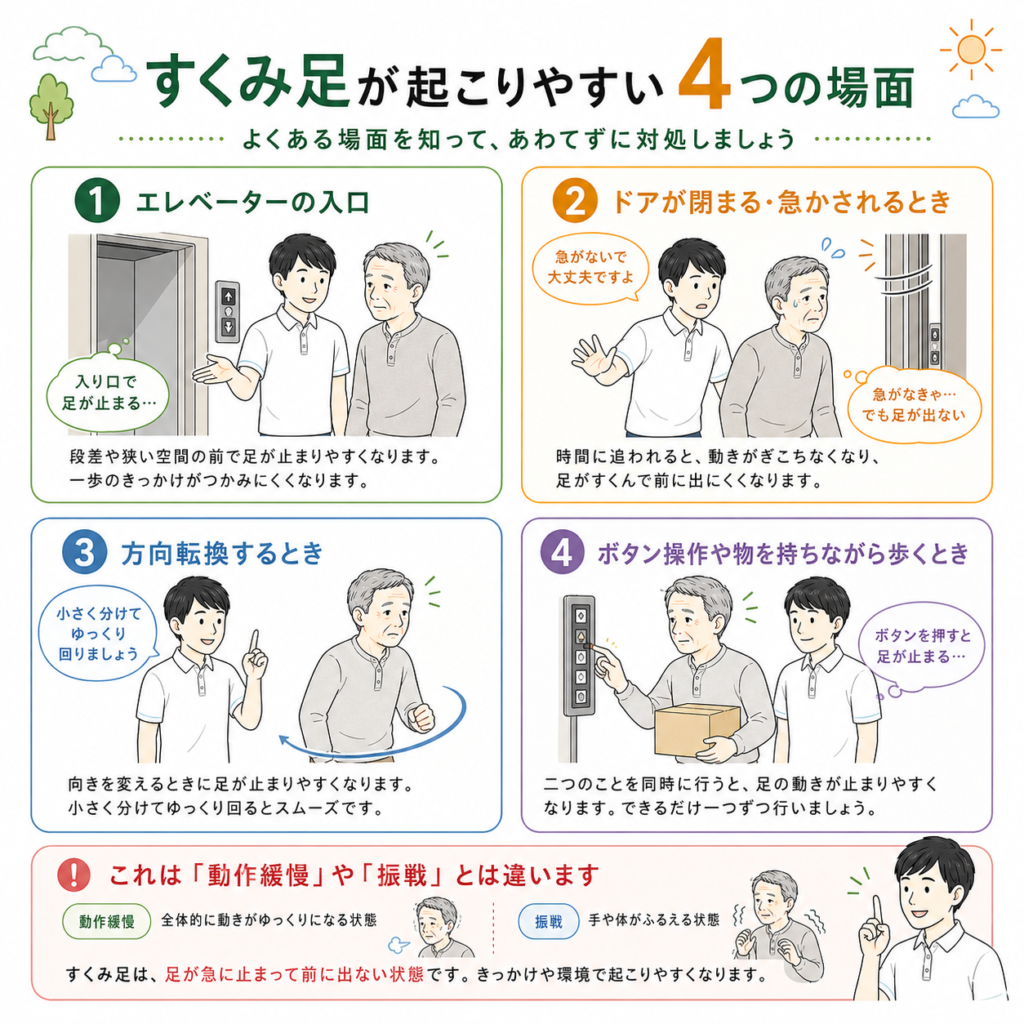 すくみ足が起こりやすい4つの場面

よくある場面を知って、あわてずに対処しましょう

1 エレベーターの入口

入り口で足が止まる…

段差や狭い空間の前で足が止まりやすくなります。一歩のきっかけがつかみにくくなります。

2 ドアが閉まる・急かされるとき

急がないで大丈夫ですよ

急がなきゃ…でも足が出ない

時間に追われると、動きがぎこちなくなり、足がすくんで前に出にくくなります。

3 方向転換するとき

小さく分けてゆっくり回りましょう

向きを変えるときに足が止まりやすくなります。小さく分けてゆっくり回るとスムーズです。

4 ボタン操作や物を持ちながら歩くとき

ボタンを押すと足が止まる…

二つのことを同時に行うと、足の動きが止まりやすくなります。できるだけ一つずつ行いましょう。

! これは「動作緩慢」や「振戦」とは違います

動作緩慢 全体的に動きがゆっくりになる状態

振戦 手や体がふるえる状態

すくみ足は、足が急に止まって前に出ない状態です。きっかけや環境で起こりやすくなります。