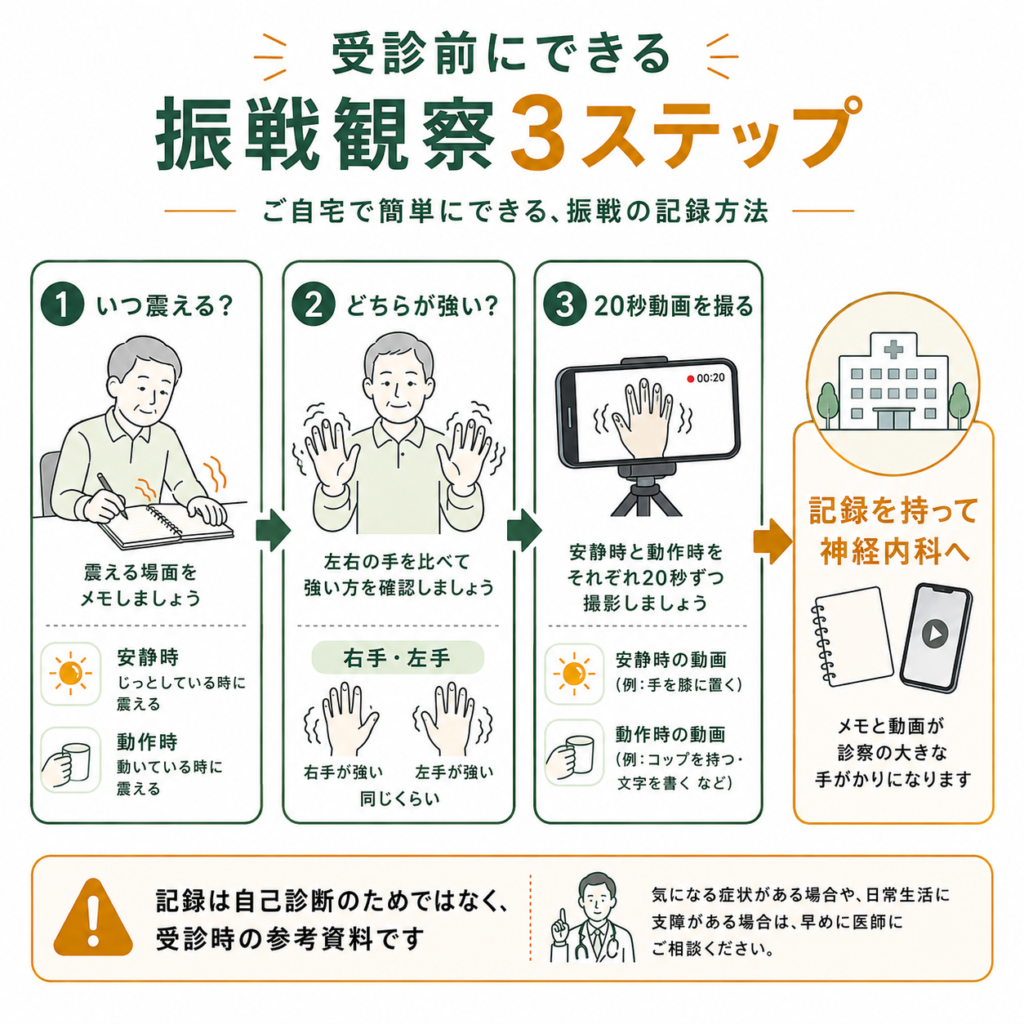 受診前にできる
振戦観察3ステップ

ご自宅で簡単にできる、振戦の記録方法

1 いつ震える?

震える場面をメモしましょう

安静時
じっとしている時に震える

動作時
動いている時に震える

2 どちらが強い?

左右の手を比べて強い方を確認しましょう

右手・左手

右手が強い
左手が強い
同じくらい

3 20秒動画を撮る

00:20

安静時と動作時をそれぞれ20秒ずつ撮影しましょう

安静時の動画
(例:手を膝に置く)

動作時の動画
(例:コップを持つ・文字を書く など)

記録を持って神経内科へ

メモと動画が診察の大きな手がかりになります

記録は自己診断のためではなく、受診時の参考資料です

気になる症状がある場合や、日常生活に支障がある場合は、早めに医師にご相談ください。