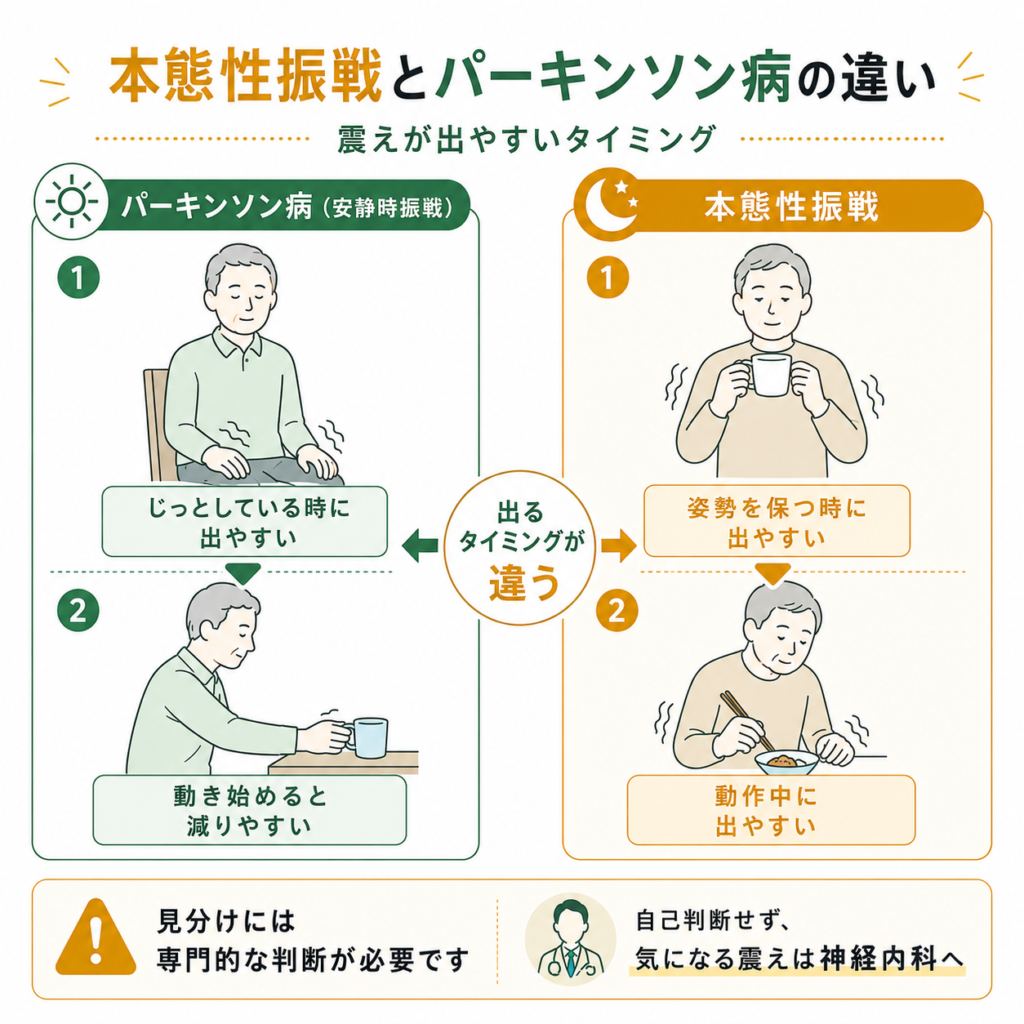 本態性振戦とパーキンソン病の違い

震えが出やすいタイミング

パーキンソン病（安静時振戦）

1

じっとしている時に出やすい

2

動き始めると減りやすい

出るタイミングが違う

本態性振戦

1

姿勢を保つ時に出やすい

2

動作中に出やすい

見分けには専門的な判断が必要です

自己判断せず、気になる震えは神経内科へ