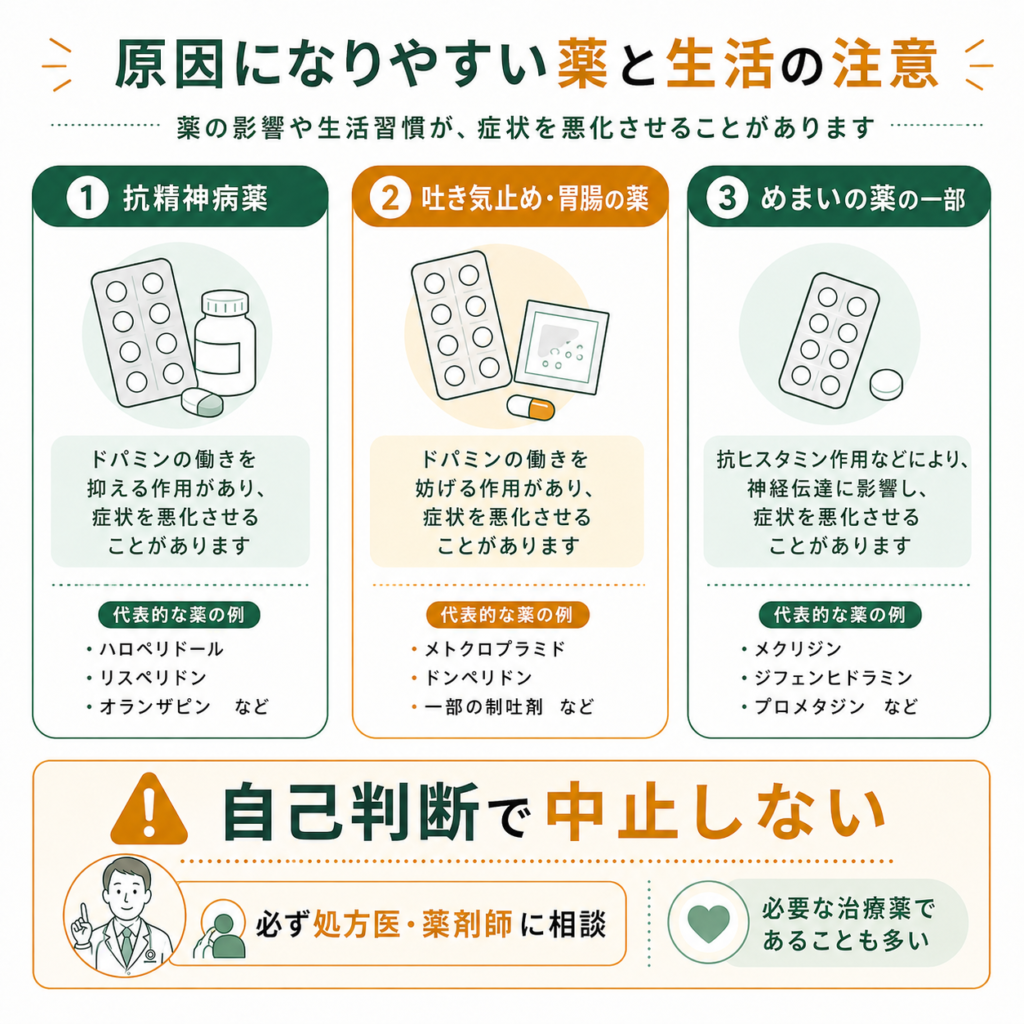 原因になりやすい薬と生活の注意

薬の影響や生活習慣が、症状を悪化させることがあります

1 抗精神病薬

ドパミンの働きを抑える作用があり、症状を悪化させることがあります

代表的な薬の例
・ハロペリドール
・リスペリドン
・オランザピン　など

2 吐き気止め・胃腸の薬

ドパミンの働きを妨げる作用があり、症状を悪化させることがあります

代表的な薬の例
・メトクロプラミド
・ドンペリドン
・一部の制吐剤　など

3 めまいの薬の一部

抗ヒスタミン作用などにより、神経伝達に影響し、症状を悪化させることがあります

代表的な薬の例
・メクリジン
・ジフェンヒドラミン
・プロメタジン　など

自己判断で中止しない

必ず処方医・薬剤師に相談

必要な治療薬であることも多い