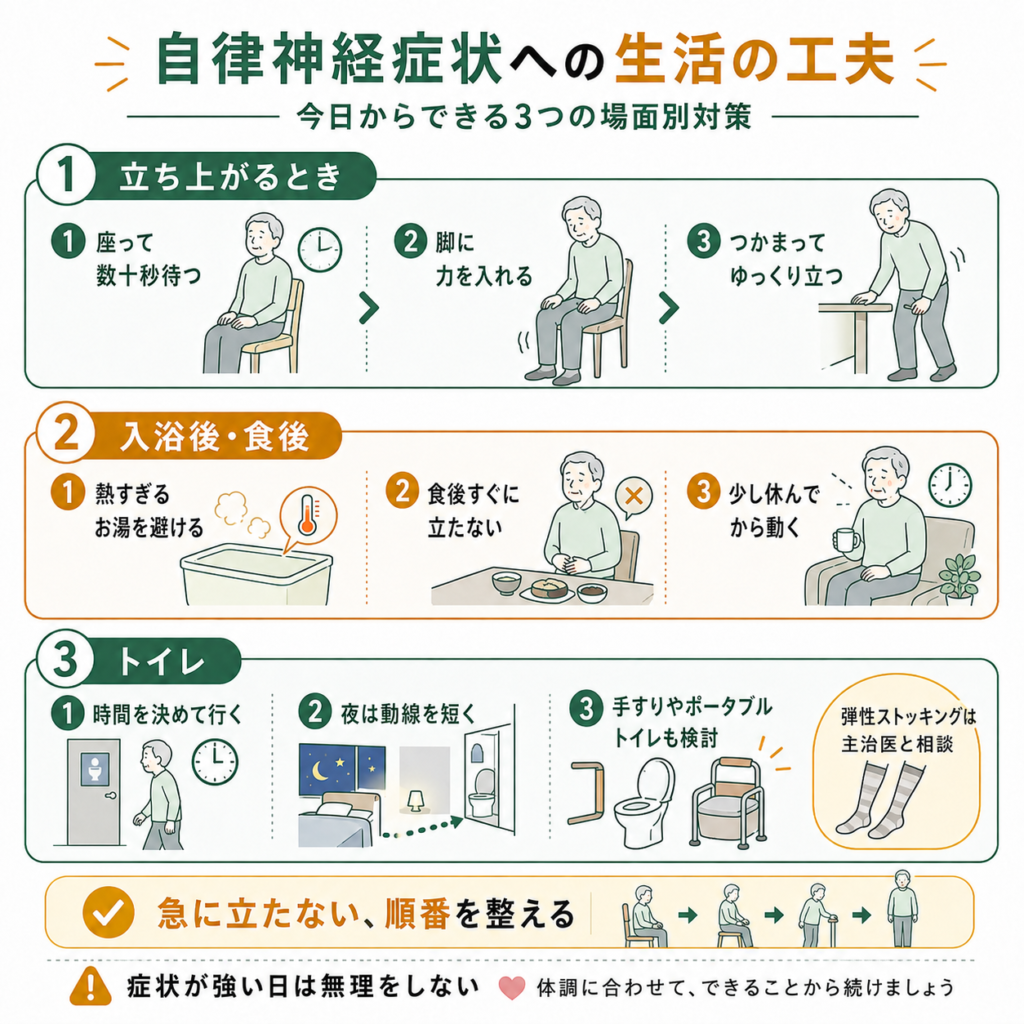 自律神経症状への生活の工夫

今日からできる3つの場面別対策

1 立ち上がるとき

1 座って数十秒待つ

2 脚に力を入れる

3 つかまってゆっくり立つ

2 入浴後・食後

1 熱すぎるお湯を避ける

2 食後すぐに立たない

3 少し休んでから動く

3 トイレ

1 時間を決めて行く

2 夜は動線を短く

3 手すりやポータブルトイレも検討

弾性ストッキングは主治医と相談

急に立たない、順番を整える

症状が強い日は無理をしない

体調に合わせて、できることから続けましょう