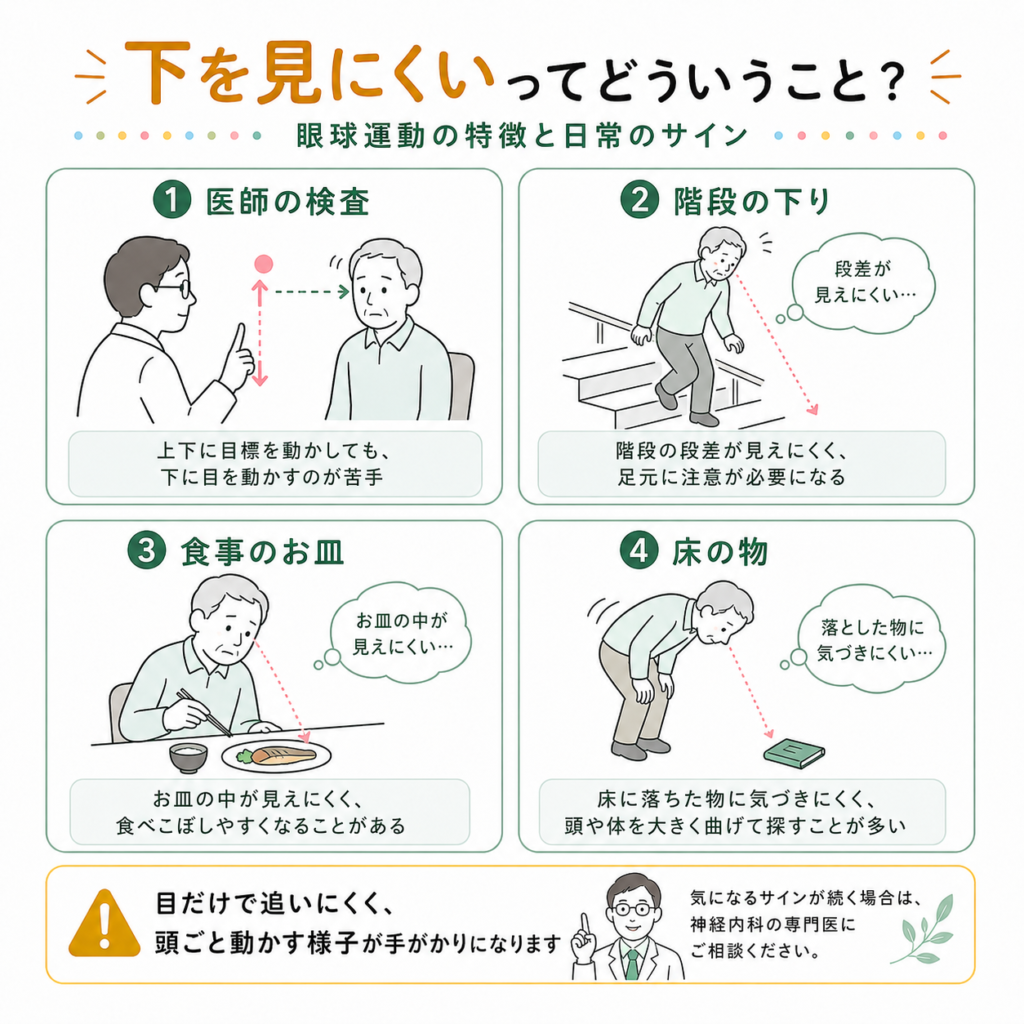 下を見にくいってどういうこと？

眼球運動の特徴と日常のサイン

1 医師の検査

上下に目標を動かしても、下に目を動かすのが苦手

2 階段の下り

段差が見えにくい…

階段の段差が見えにくく、足元に注意が必要になる

3 食事のお皿

お皿の中が見えにくい…

お皿の中が見えにくく、食べこぼしやすくなることがある

4 床の物

落とした物に気づきにくい…

床に落ちた物に気づきにくく、頭や体を大きく曲げて探すことが多い

目だけで追いにくく、頭ごと動かす様子が手がかりになります

気になるサインが続く場合は、神経内科の専門医にご相談ください。