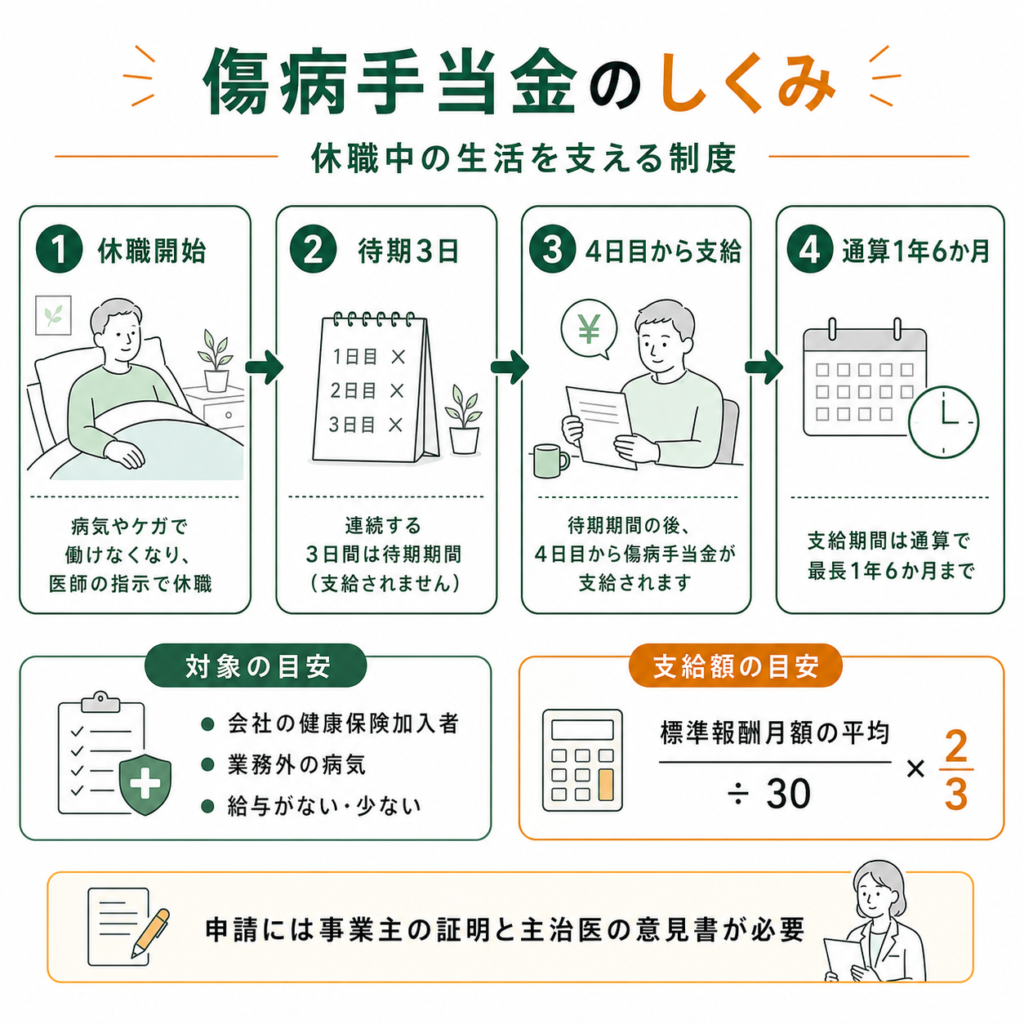 傷病手当金のしくみ

休職中の生活を支える制度

1 休職開始

病気やケガで働けなくなり、医師の指示で休職

2 待期3日

1日目 ×
2日目 ×
3日目 ×

連続する3日間は待期期間（支給されません）

3 4日目から支給

¥

待期期間の後、4日目から傷病手当金が支給されます

4 通算1年6か月

支給期間は通算で最長1年6か月まで

対象の目安

● 会社の健康保険加入者
● 業務外の病気
● 給与がない・少ない

支給額の目安

標準報酬月額の平均 ÷ 30 × $\frac{2}{3}$

申請には事業主の証明と主治医の意見書が必要