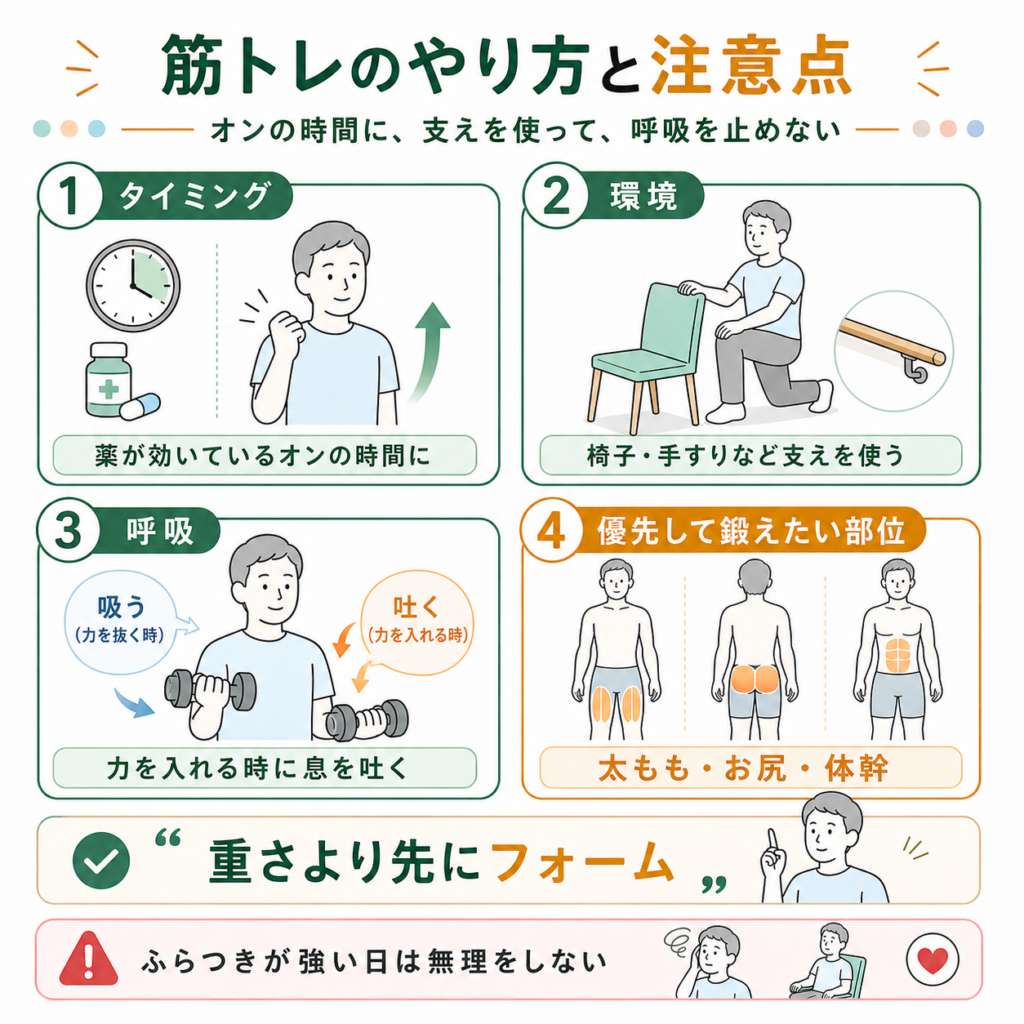 筋トレのやり方と注意点

オンの時間に、支えを使って、呼吸を止めない

1 タイミング

薬が効いているオンの時間に

2 環境

椅子・手すりなど支えを使う

3 呼吸

吸う
(力を抜く時)

吐く
(力を入れる時)

力を入れる時に息を吐く

4 優先して鍛えたい部位

太もも・お尻・体幹

“重さより先にフォーム”

ふらつきが強い日は無理をしない