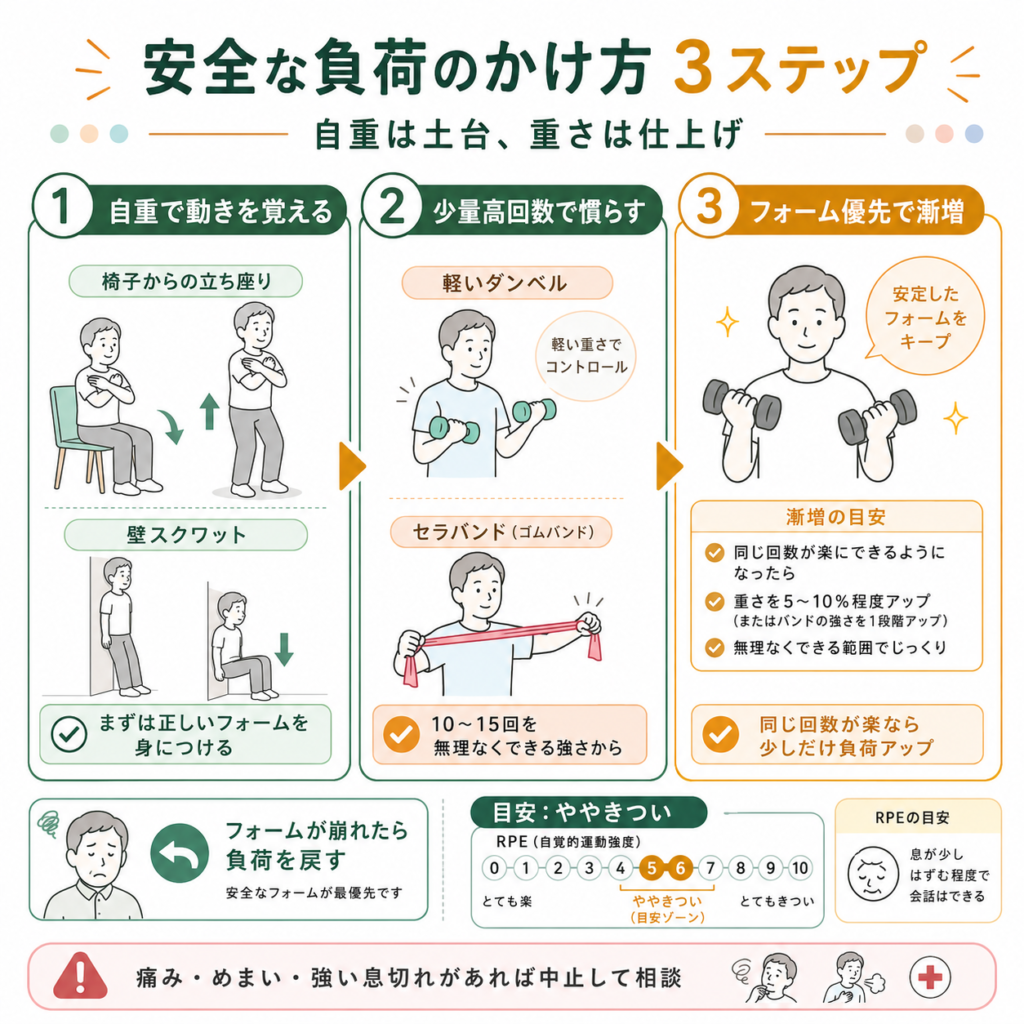 安全な負荷のかけ方 3ステップ

自重は土台、重さは仕上げ

1 自重で動きを覚える

椅子からの立ち座り

壁スクワット

まずは正しいフォームを身につける

2 少量高回数で慣らす

軽いダンベル

軽い重さでコントロール

セラバンド（ゴムバンド）

10〜15回を無理なくできる強さから

3 フォーム優先で漸増

安定したフォームをキープ

漸増の目安

同じ回数が楽にできるようになったら

重さを5〜10％程度アップ（またはバンドの強さを1段階アップ）

無理なくできる範囲でじっくり

同じ回数が楽なら少しだけ負荷アップ

フォームが崩れたら負荷を戻す

安全なフォームが最優先です

目安：ややきつい

RPE（自覚的運動強度）

0 1 2 3 4 5 6 7 8 9 10

とても楽

ややきつい（目安ゾーン）

とてもきつい

RPEの目安

息が少しはずむ程度で会話はできる

痛み・めまい・強い息切れがあれば中止して相談